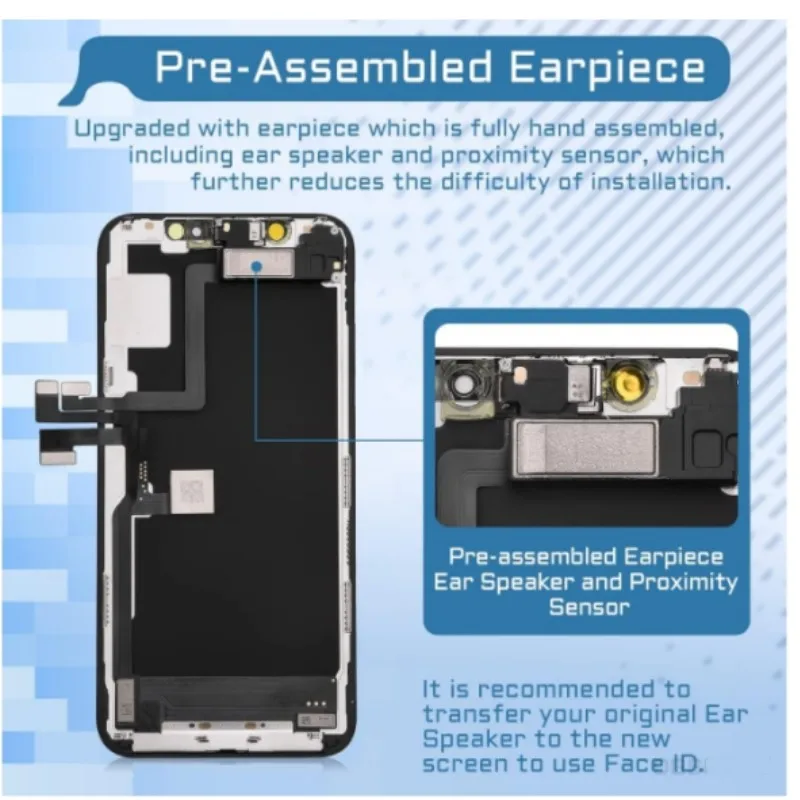 Pre-Assembled Earpiece

Upgraded with earpiece which is fully hand assembled, including ear speaker and proximity sensor, which further reduces the difficulty of installation.

Pre-assembled Earpiece Ear Speaker and Proximity Sensor

It is recommended to transfer your original Ear Speaker to the new screen to use Face ID.