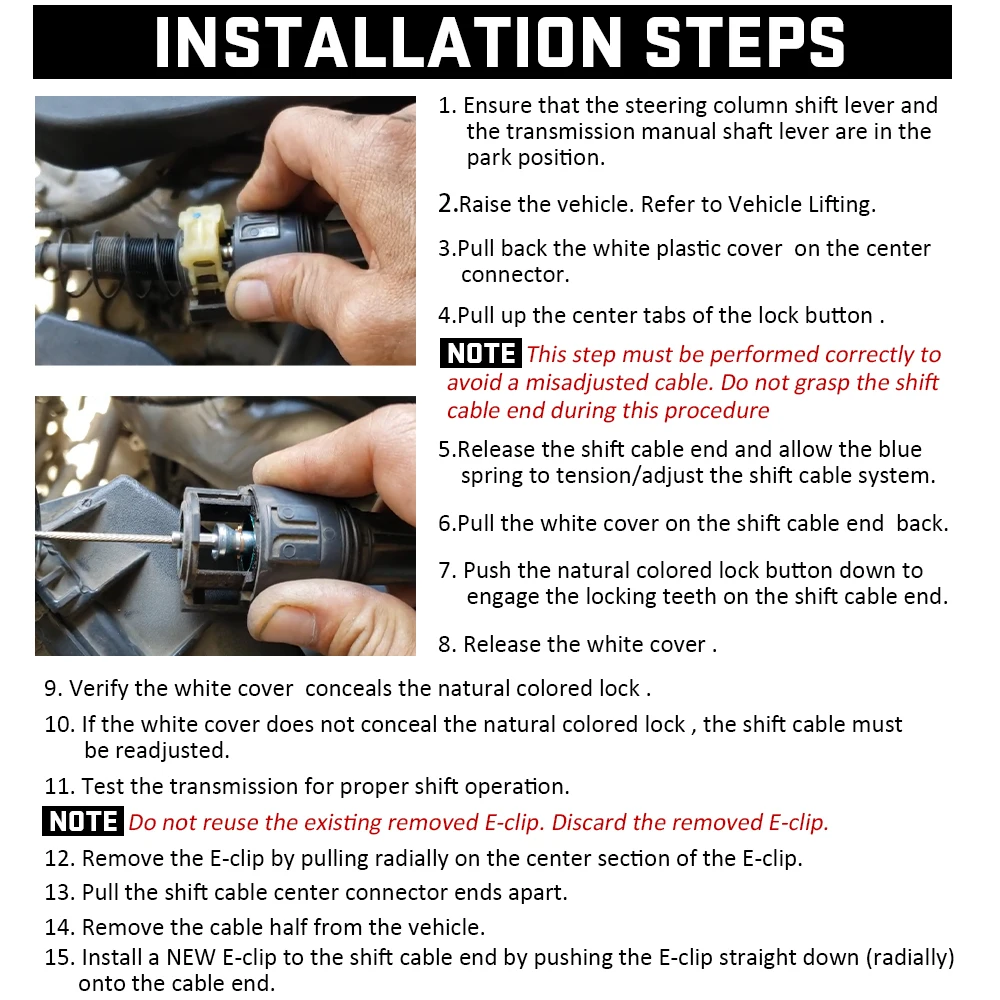 INSTALLATION STEPS

1. Ensure that the steering column shift lever and the transmission manual shaft lever are in the park position.

2.Raise the vehicle. Refer to Vehicle Lifting.

3.Pull back the white plastic cover on the center connector.

4.Pull up the center tabs of the lock button .

NOTE This step must be performed correctly to avoid a misadjusted cable. Do not grasp the shift cable end during this procedure

5.Release the shift cable end and allow the blue spring to tension/adjust the shift cable system.

6.Pull the white cover on the shift cable end back.

7. Push the natural colored lock button down to engage the locking teeth on the shift cable end.

8. Release the white cover .

9. Verify the white cover conceals the natural colored lock .

10. If the white cover does not conceal the natural colored lock , the shift cable must be readjusted.

11. Test the transmission for proper shift operation.

NOTE Do not reuse the existing removed E-clip. Discard the removed E-clip.

12. Remove the E-clip by pulling radially on the center section of the E-clip.

13. Pull the shift cable center connector ends apart.

14. Remove the cable half from the vehicle.

15. Install a NEW E-clip to the shift cable end by pushing the E-clip straight down (radially) onto the cable end.