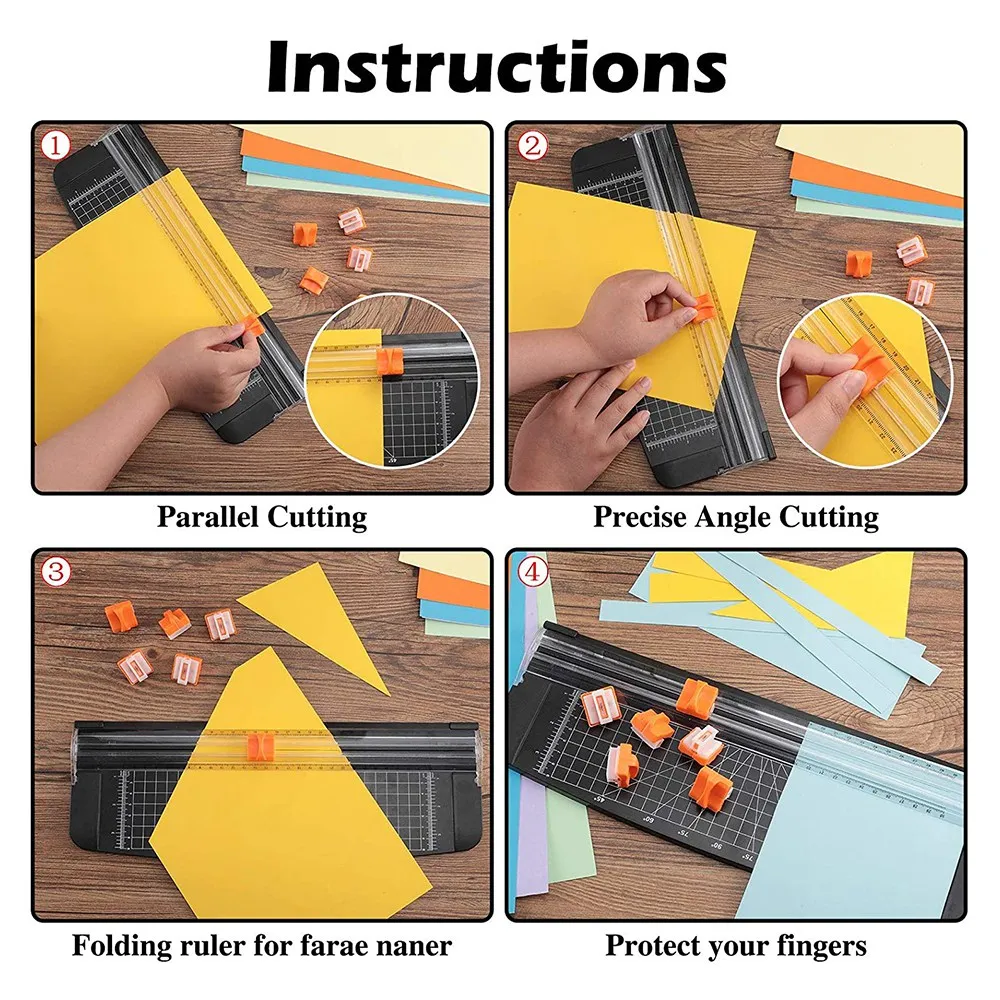 Instructions

①

Parallel Cutting

②

Precise Angle Cutting

③

Folding ruler for farae naner

④

Protect your fingers