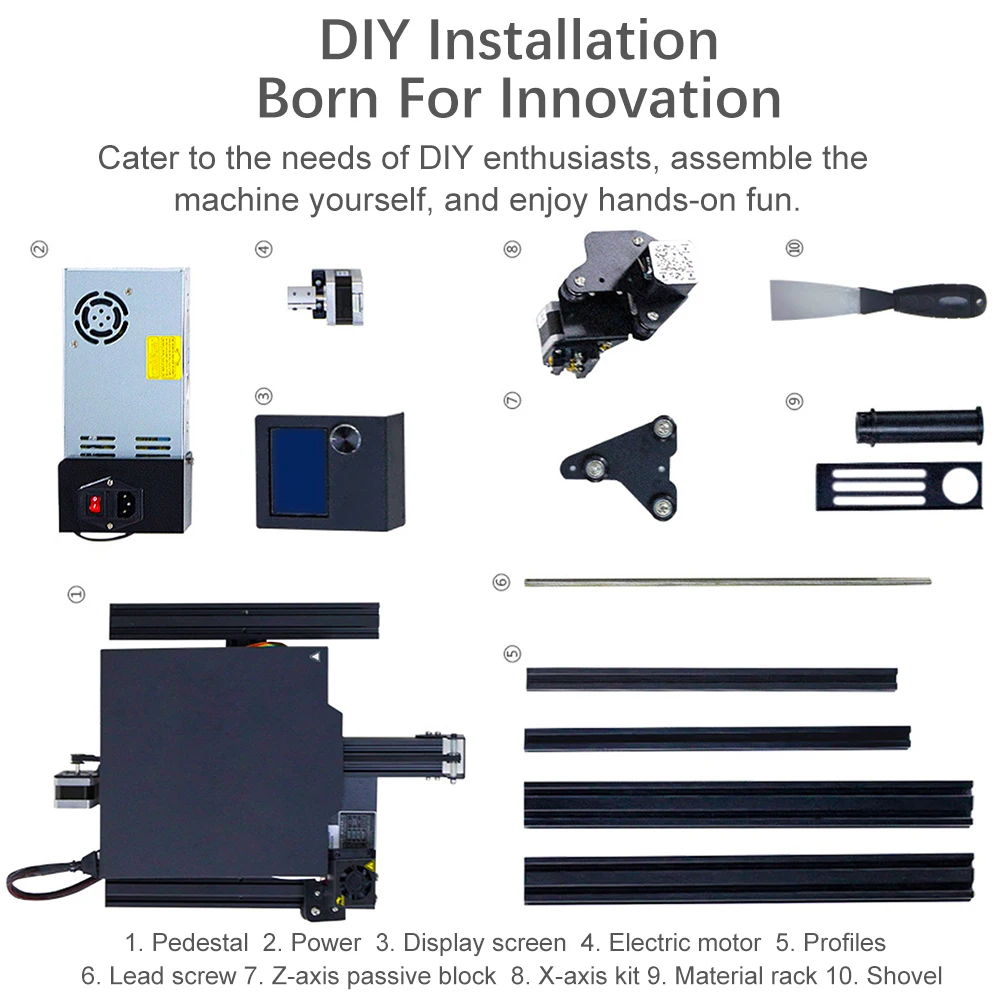 DIY Installation
Born For Innovation

Cater to the needs of DIY enthusiasts, assemble the machine yourself, and enjoy hands-on fun.

②

④

⑧

⑩

③

⑦

⑨

①

⑥

⑤

1. Pedestal 2. Power 3. Display screen 4. Electric motor 5. Profiles
6. Lead screw 7. Z-axis passive block 8. X-axis kit 9. Material rack 10. Shovel