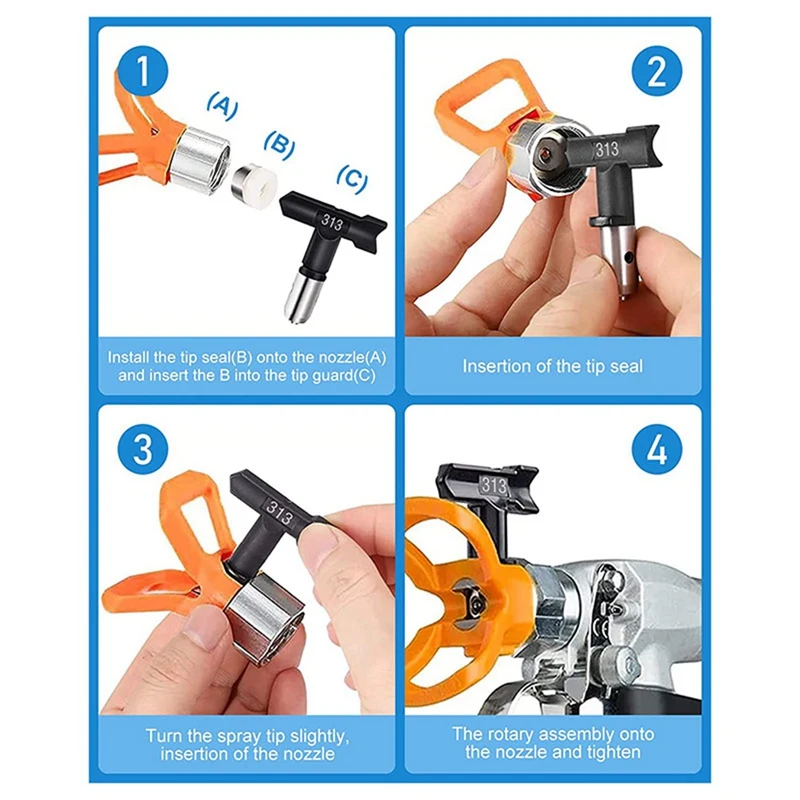 1

(A)

(B)

(C)

313

Install the tip seal(B) onto the nozzle(A) and insert the B into the tip guard(C)

2

313

Insertion of the tip seal

3

313

Turn the spray tip slightly, insertion of the nozzle

4

313

The rotary assembly onto the nozzle and tighten