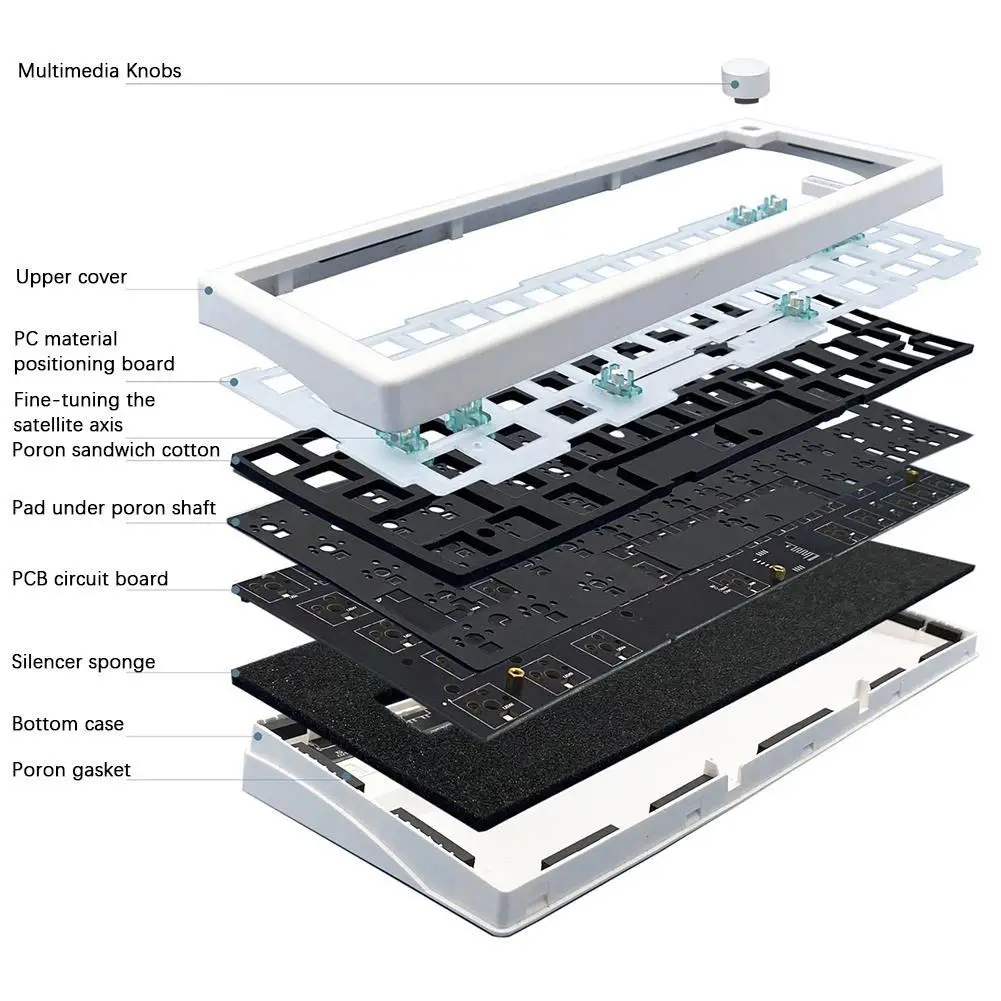 Multimedia Knobs

Upper cover

PC material positioning board

Fine-tuning the satellite axis

Poron sandwich cotton

Pad under poron shaft

PCB circuit board

Silencer sponge

Bottom case

Poron gasket