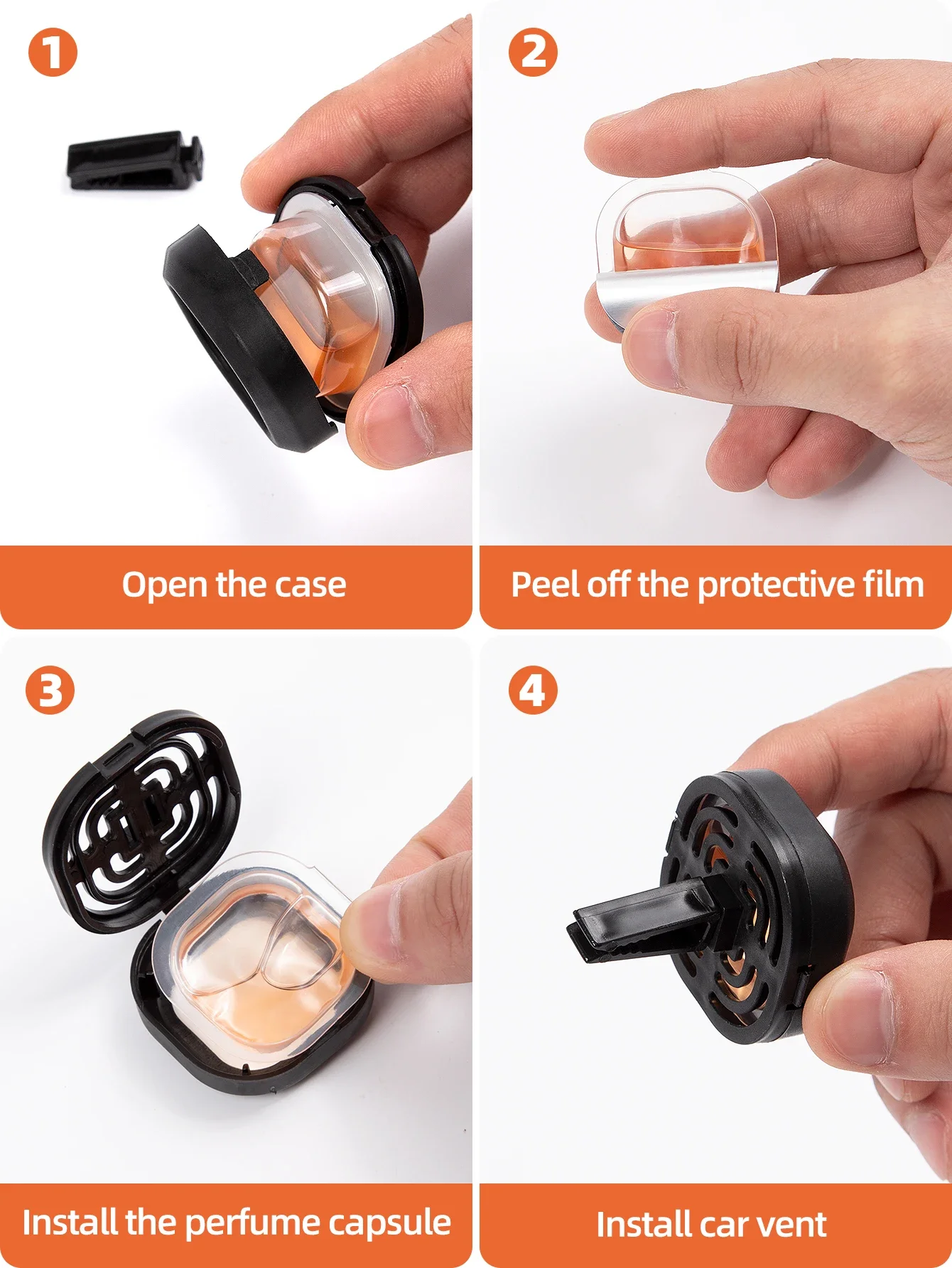 1

Open the case

2

Peel off the protective film

3

Install the perfume capsule

4

Install car vent