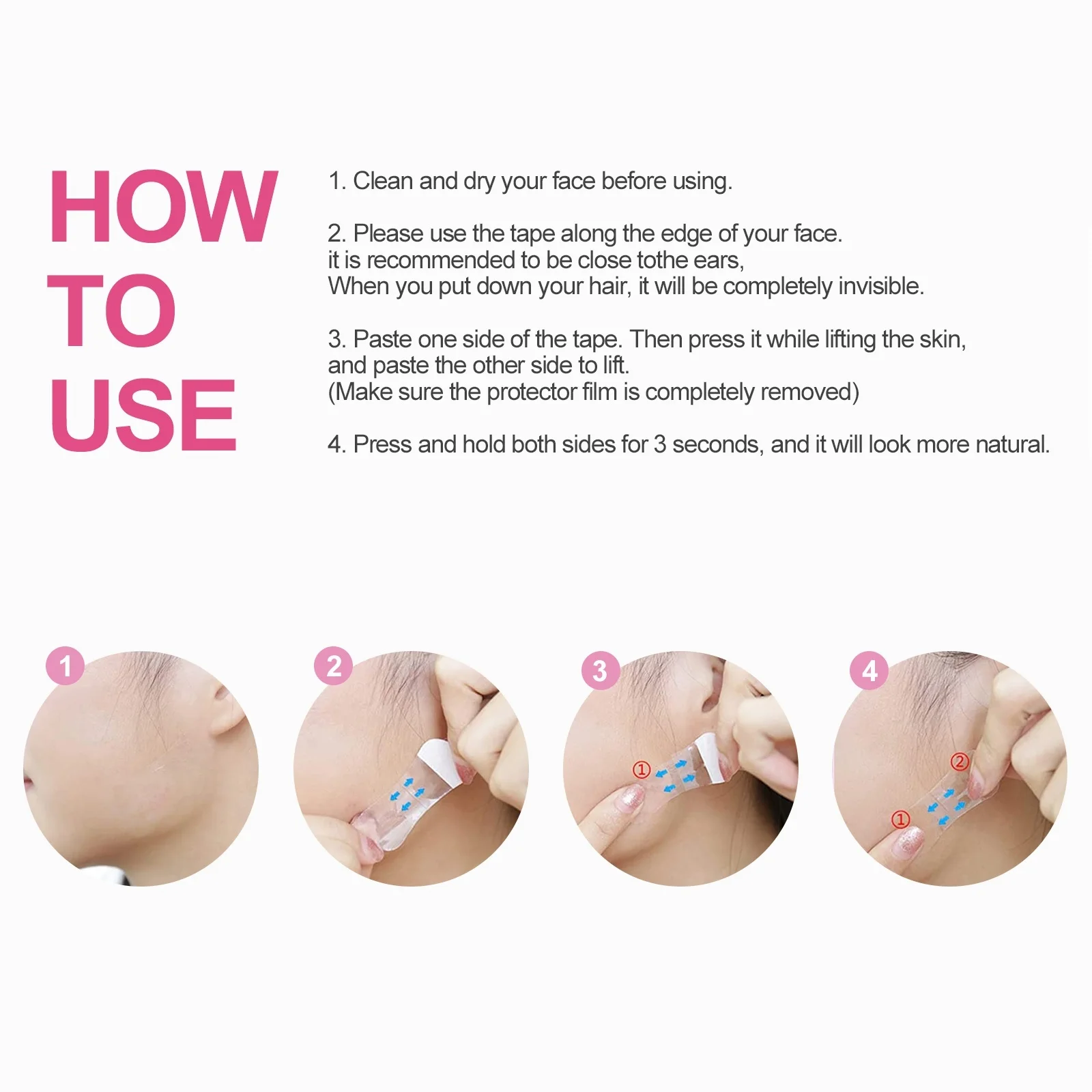 HOW
TO
USE

1. Clean and dry your face before using.

2. Please use the tape along the edge of your face.
it is recommended to be close tothe ears,
When you put down your hair, it will be completely invisible.

3. Paste one side of the tape. Then press it while lifting the skin, and paste the other side to lift.
(Make sure the protector film is completely removed)

4. Press and hold both sides for 3 seconds, and it will look more natural.

1

2

3
①

4
②
①