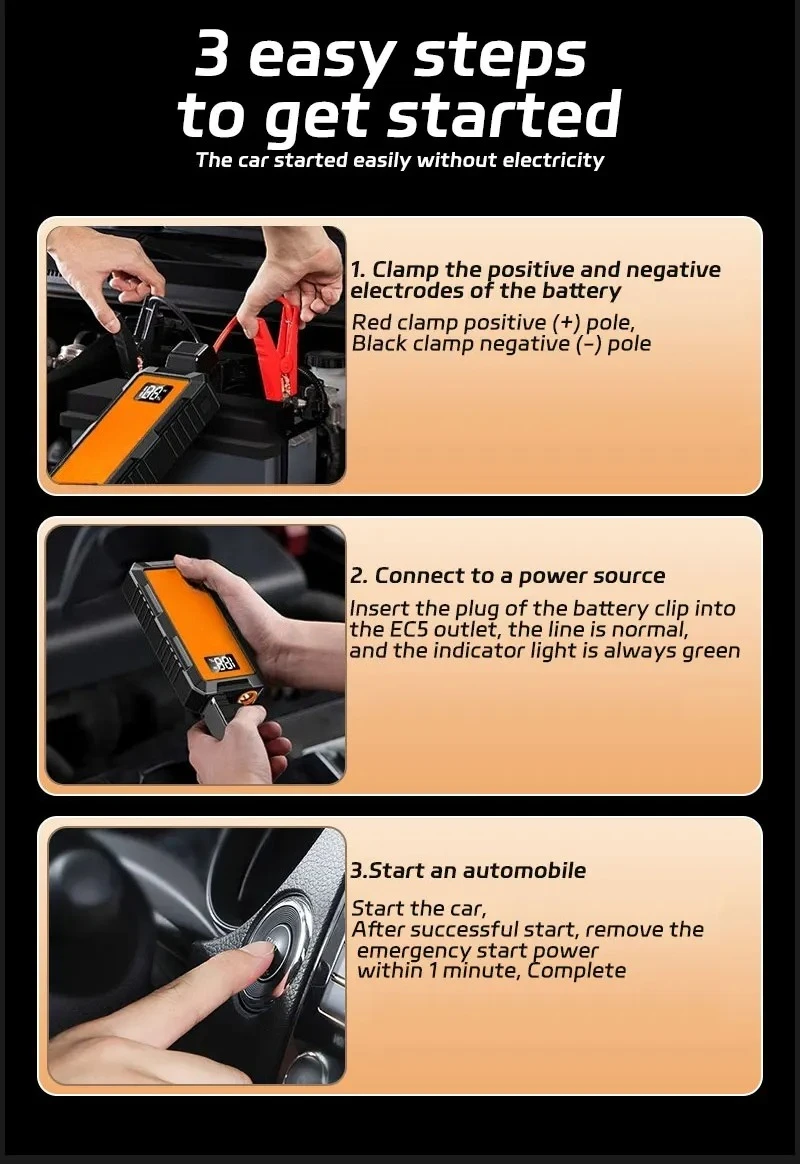 3 easy steps to get started

The car started easily without electricity

1. Clamp the positive and negative electrodes of the battery

Red clamp positive (+) pole,
Black clamp negative (-) pole

2. Connect to a power source

Insert the plug of the battery clip into the EC5 outlet, the line is normal, and the indicator light is always green

3.Start an automobile

Start the car,
After successful start, remove the emergency start power within 1 minute, Complete