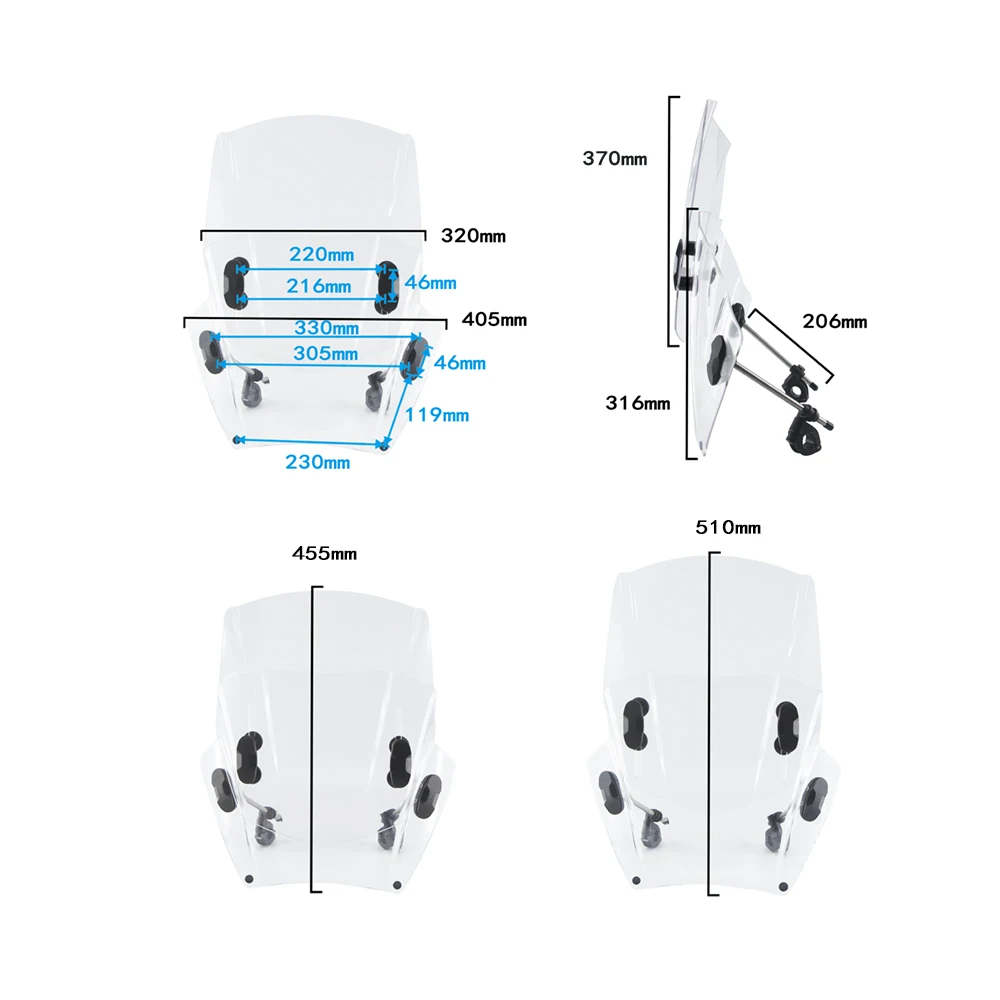 320mm
220mm
216mm
46mm
405mm
330mm
305mm
46mm
119mm
230mm
370mm
206mm
316mm
455mm
510mm