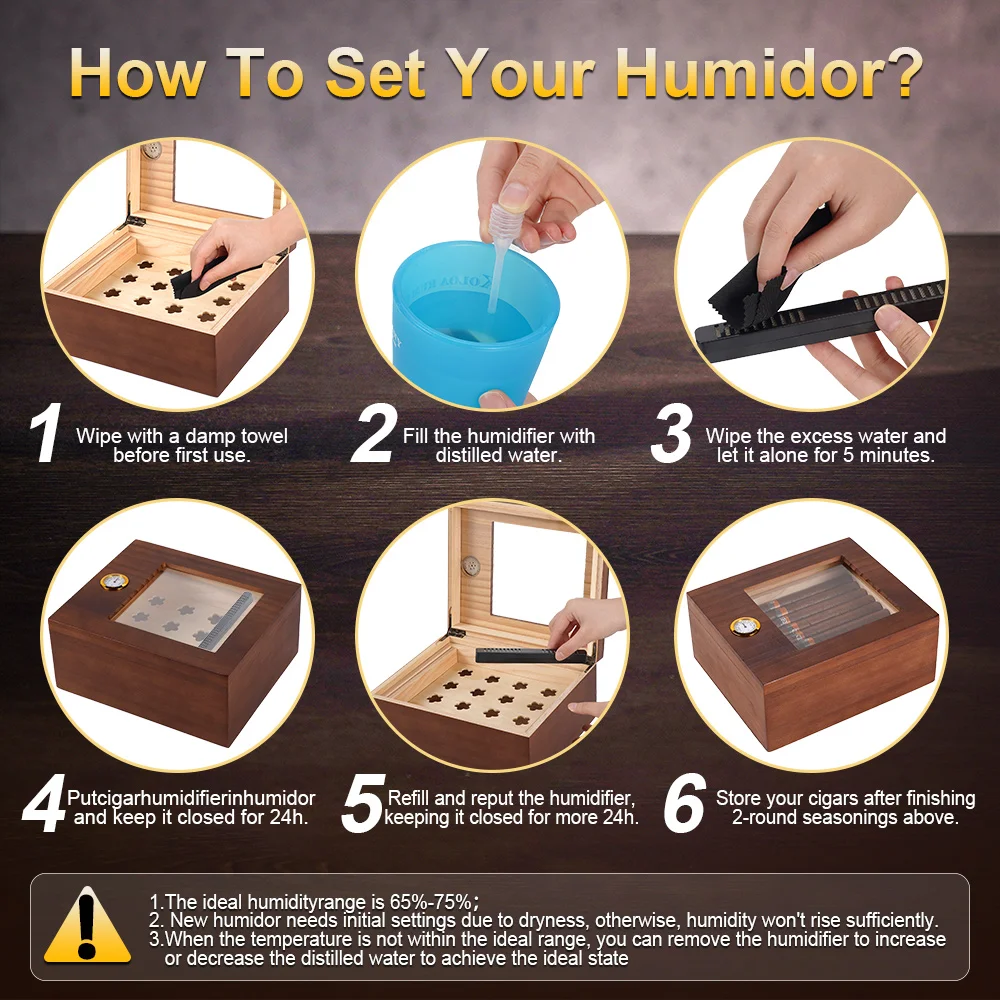 How To Set Your Humidor?

1 Wipe with a damp towel before first use.

2 Fill the humidifier with distilled water.

3 Wipe the excess water and let it alone for 5 minutes.

4 Putcigarhumidifierinhumidor and keep it closed for 24h.

5 Refill and reput the humidifier, keeping it closed for more 24h.

6 Store your cigars after finishing 2-round seasonings above.

1.The ideal humidityrange is 65%-75%;
2. New humidor needs initial settings due to dryness, otherwise, humidity won't rise sufficiently.
3.When the temperature is not within the ideal range, you can remove the humidifier to increase or decrease the distilled water to achieve the ideal state