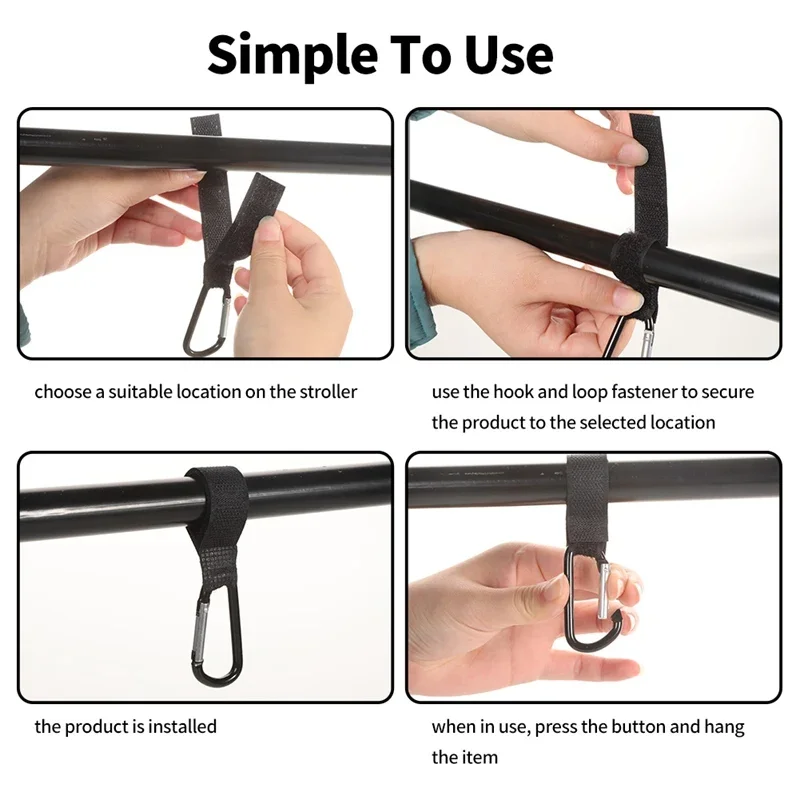 Simple To Use

choose a suitable location on the stroller

use the hook and loop fastener to secure the product to the selected location

the product is installed

when in use, press the button and hang the item