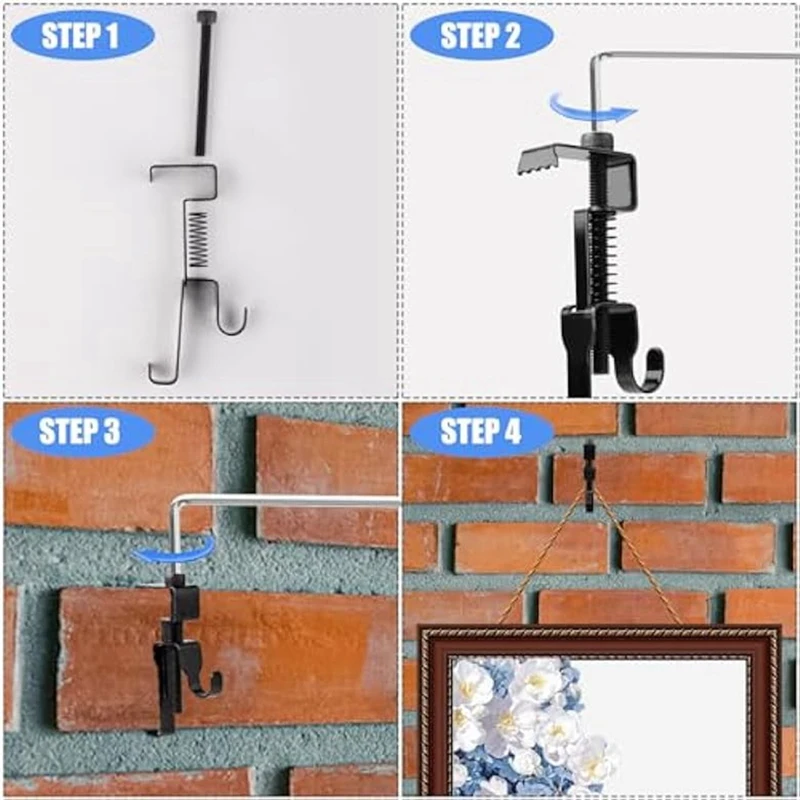 STEP 1

STEP 2

STEP 3

STEP 4