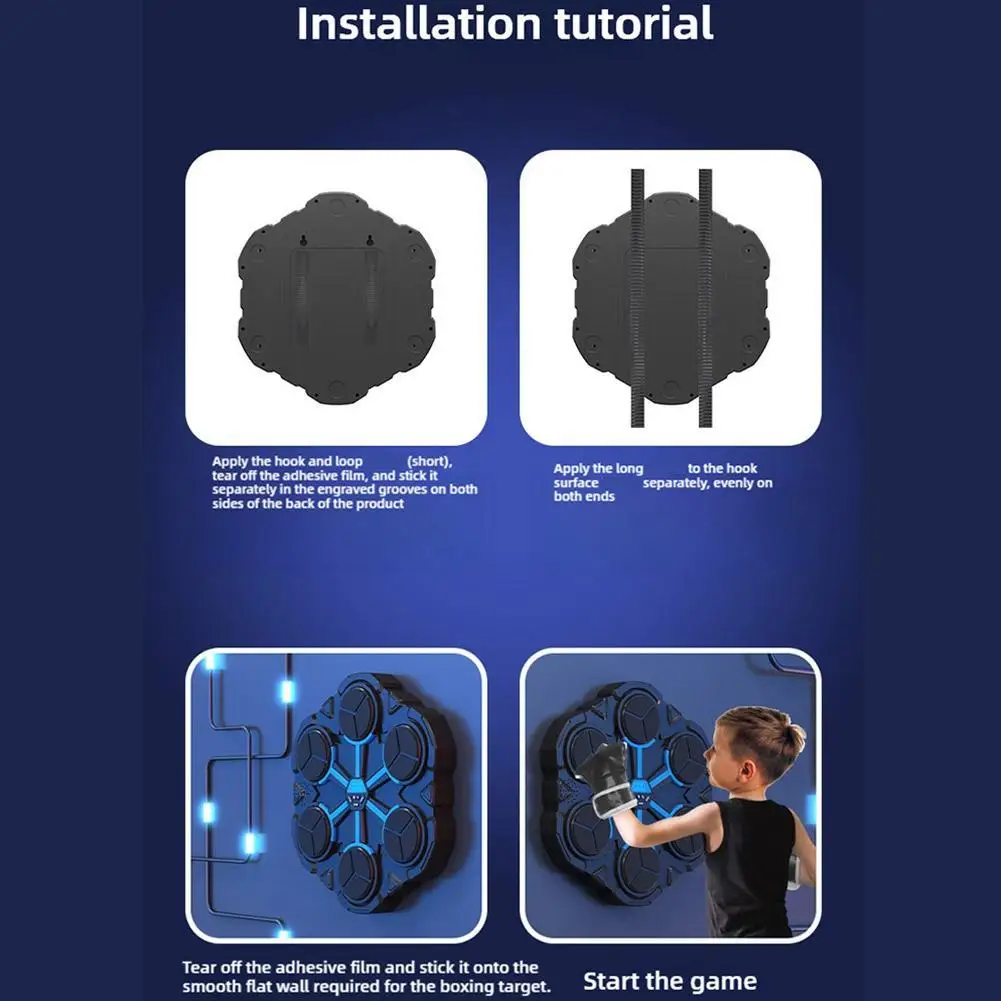 Installation tutorial

Apply the hook and loop (short), tear off the adhesive film, and stick it separately in the engraved grooves on both sides of the back of the product

Apply the long to the hook surface separately, evenly on both ends

Tear off the adhesive film and stick it onto the smooth flat wall required for the boxing target.

Start the game