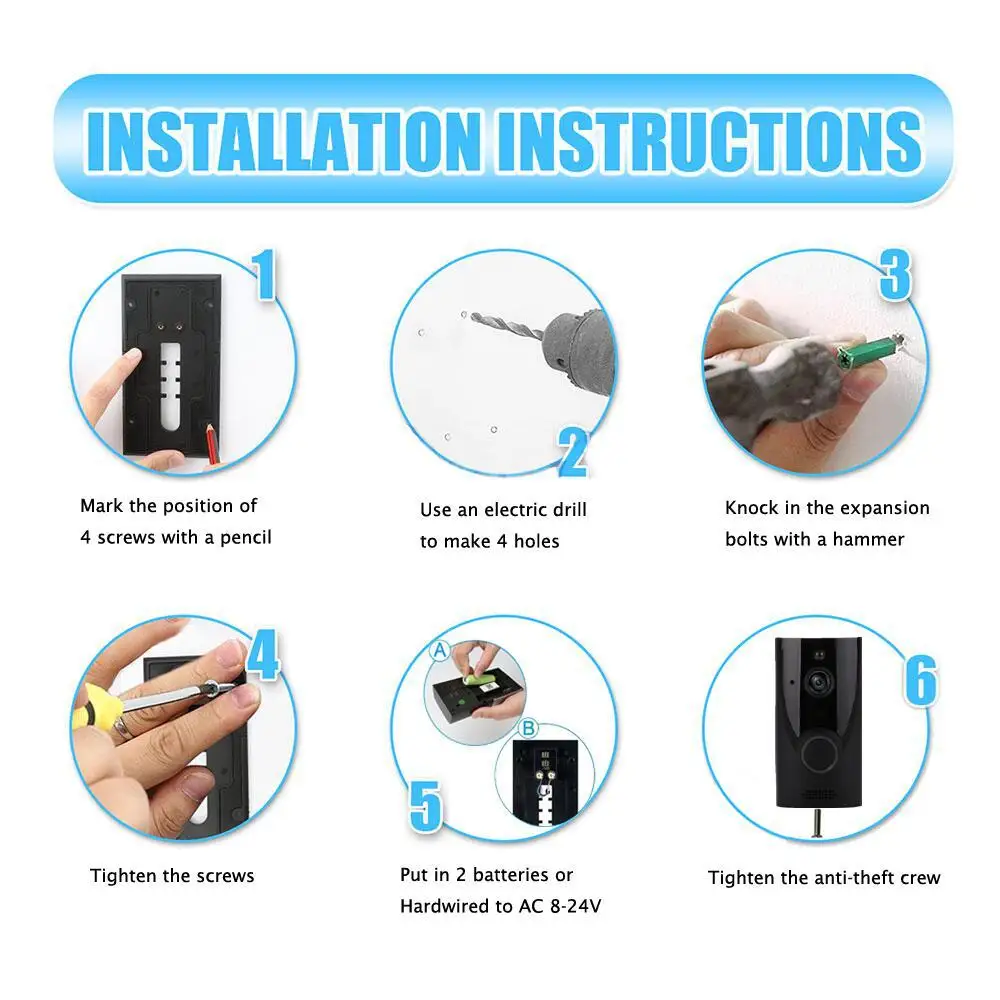 INSTALLATION INSTRUCTIONS

1
Mark the position of 4 screws with a pencil

2
Use an electric drill to make 4 holes

3
Knock in the expansion bolts with a hammer

4
Tighten the screws

A
B
5
Put in 2 batteries or Hardwired to AC 8-24V

6
Tighten the anti-theft crew