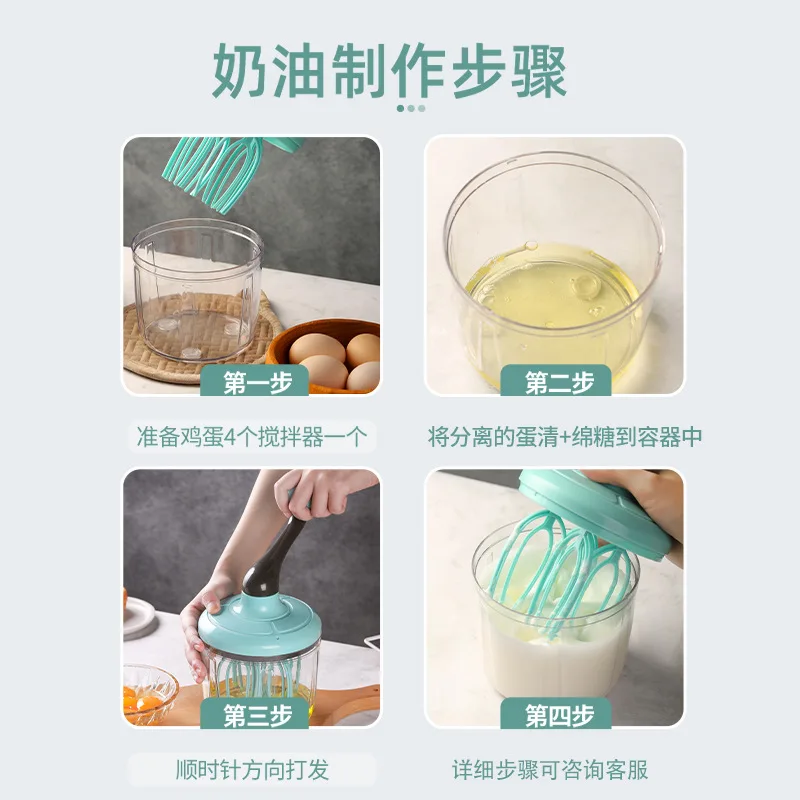 奶油制作步骤

第一步

准备鸡蛋4个搅拌器一个

第二步

将分离的蛋清+绵糖到容器中

第三步

顺时针方向打发

第四步

详细步骤可咨询客服