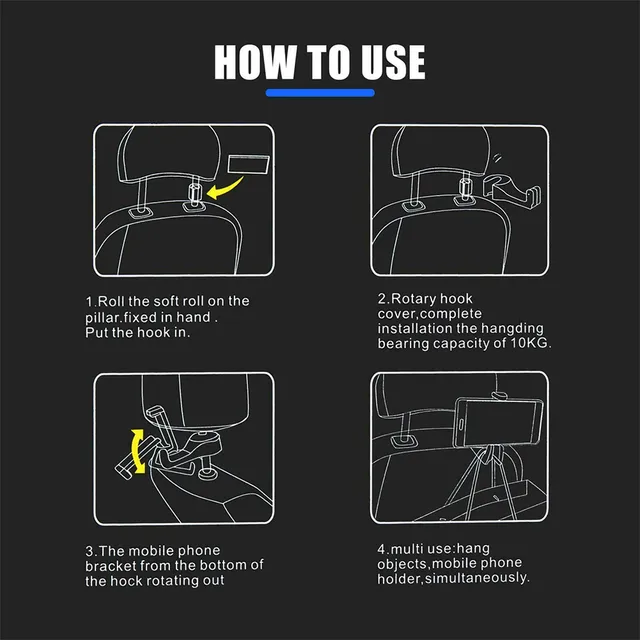 HOW TO USE

1.Roll the soft roll on the pillar.fixed in hand . Put the hook in.

2.Rotary hook cover,complete installation the hangding bearing capacity of 10KG.

3.The mobile phone bracket from the bottom of the hock rotating out

4.multi use:hang objects,mobile phone holder,simultaneously.