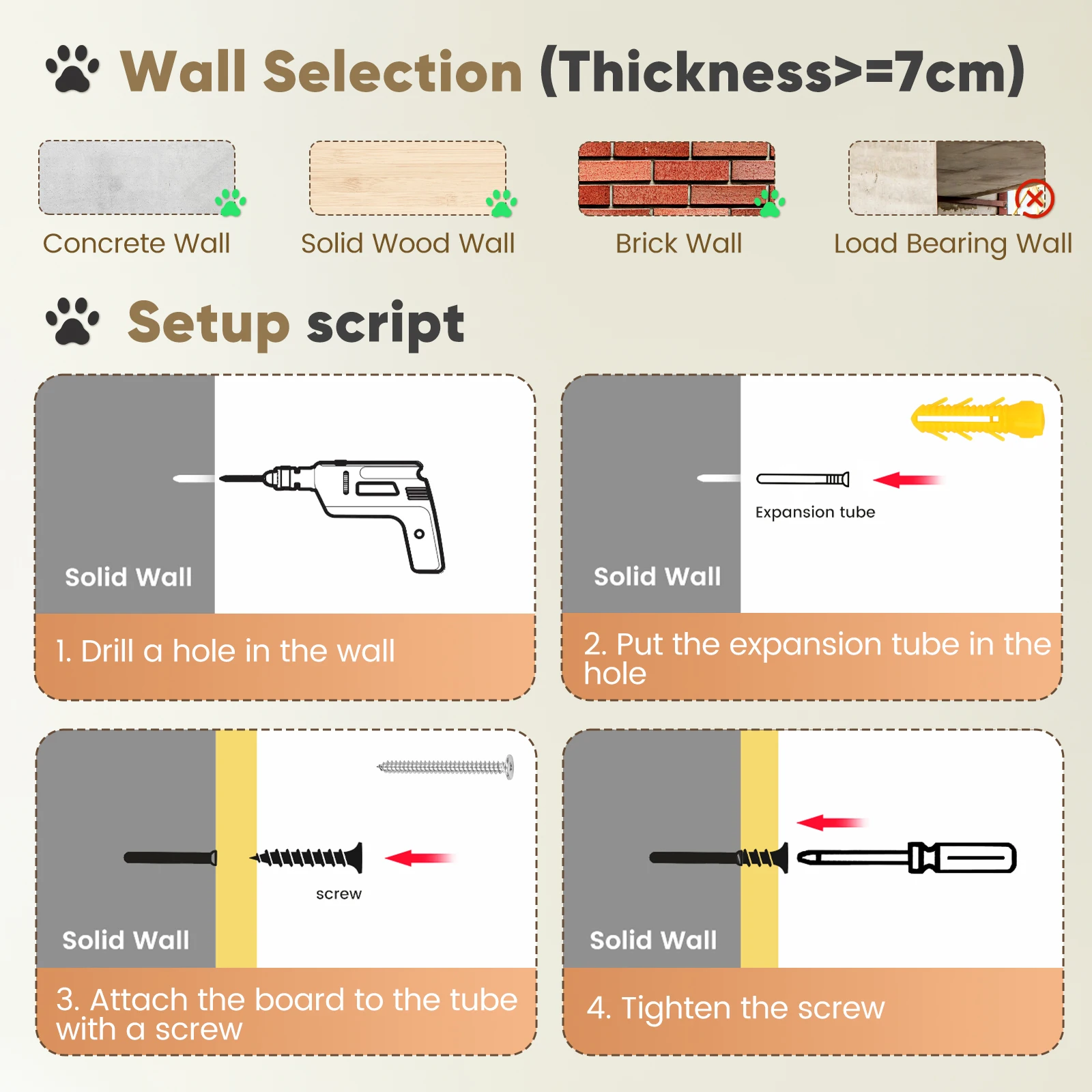 Wall Selection (Thickness>=7cm)

Concrete Wall

Solid Wood Wall

Brick Wall

Load Bearing Wall

Setup script

Solid Wall

1. Drill a hole in the wall

Expansion tube

Solid Wall

2. Put the expansion tube in the hole

screw

Solid Wall

3. Attach the board to the tube with a screw

Solid Wall

4. Tighten the screw