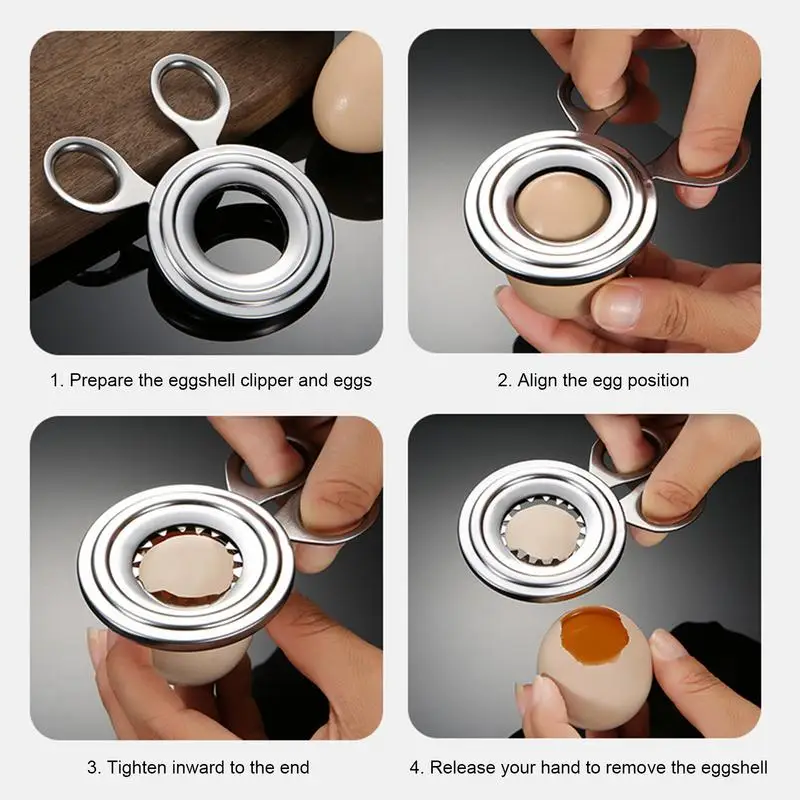 1. Prepare the eggshell clipper and eggs

2. Align the egg position

3. Tighten inward to the end

4. Release your hand to remove the eggshell