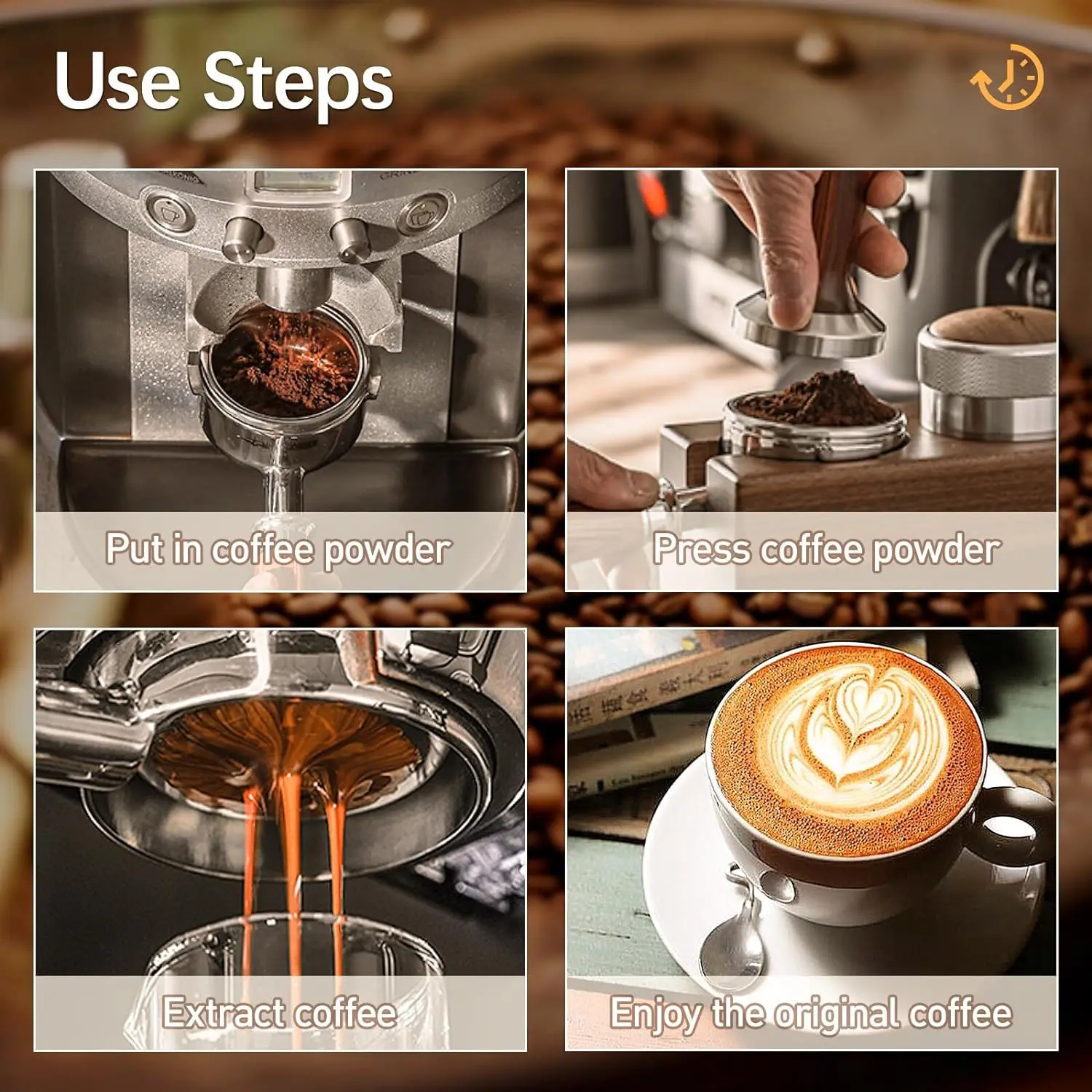 Use Steps

Put in coffee powder

Press coffee powder

Extract coffee

Enjoy the original coffee