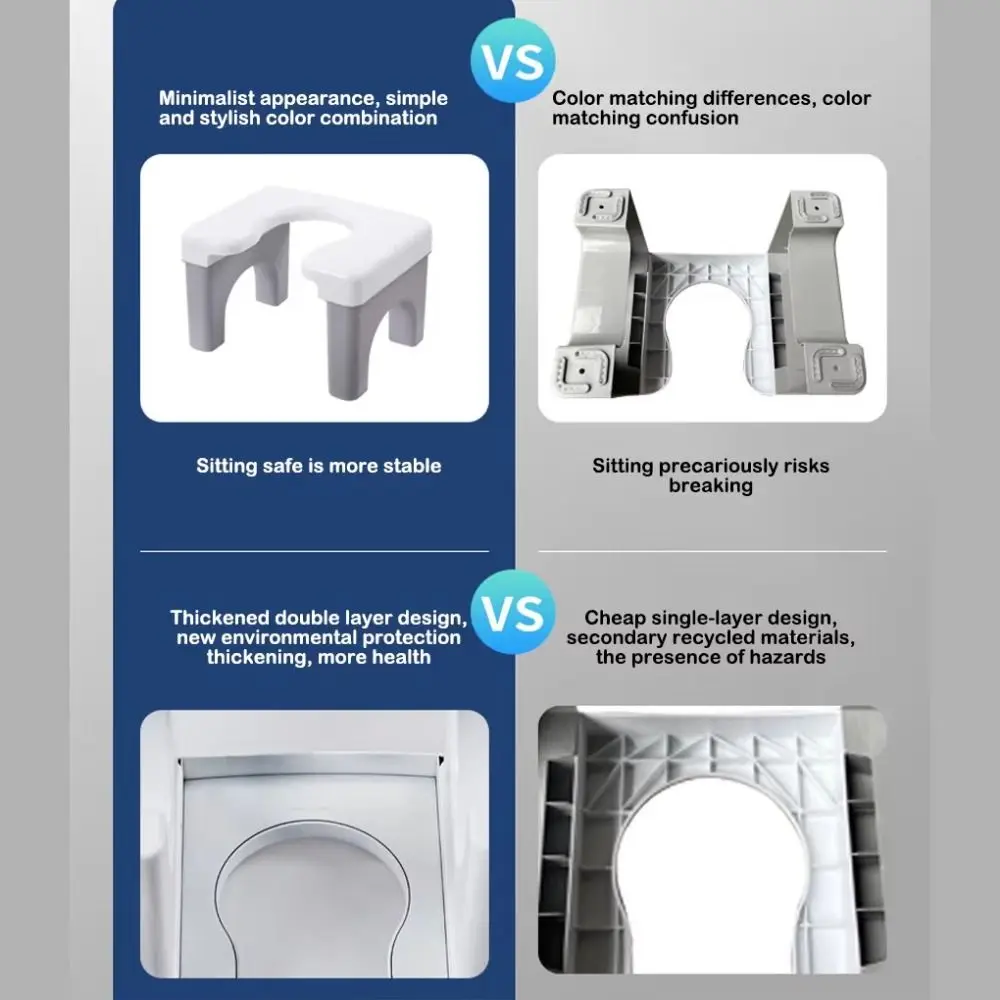 VS

Minimalist appearance, simple and stylish color combination

Color matching differences, color matching confusion

Sitting safe is more stable

Sitting precariously risks breaking

VS

Thickened double layer design, new environmental protection thickening, more health

Cheap single-layer design, secondary recycled materials, the presence of hazards