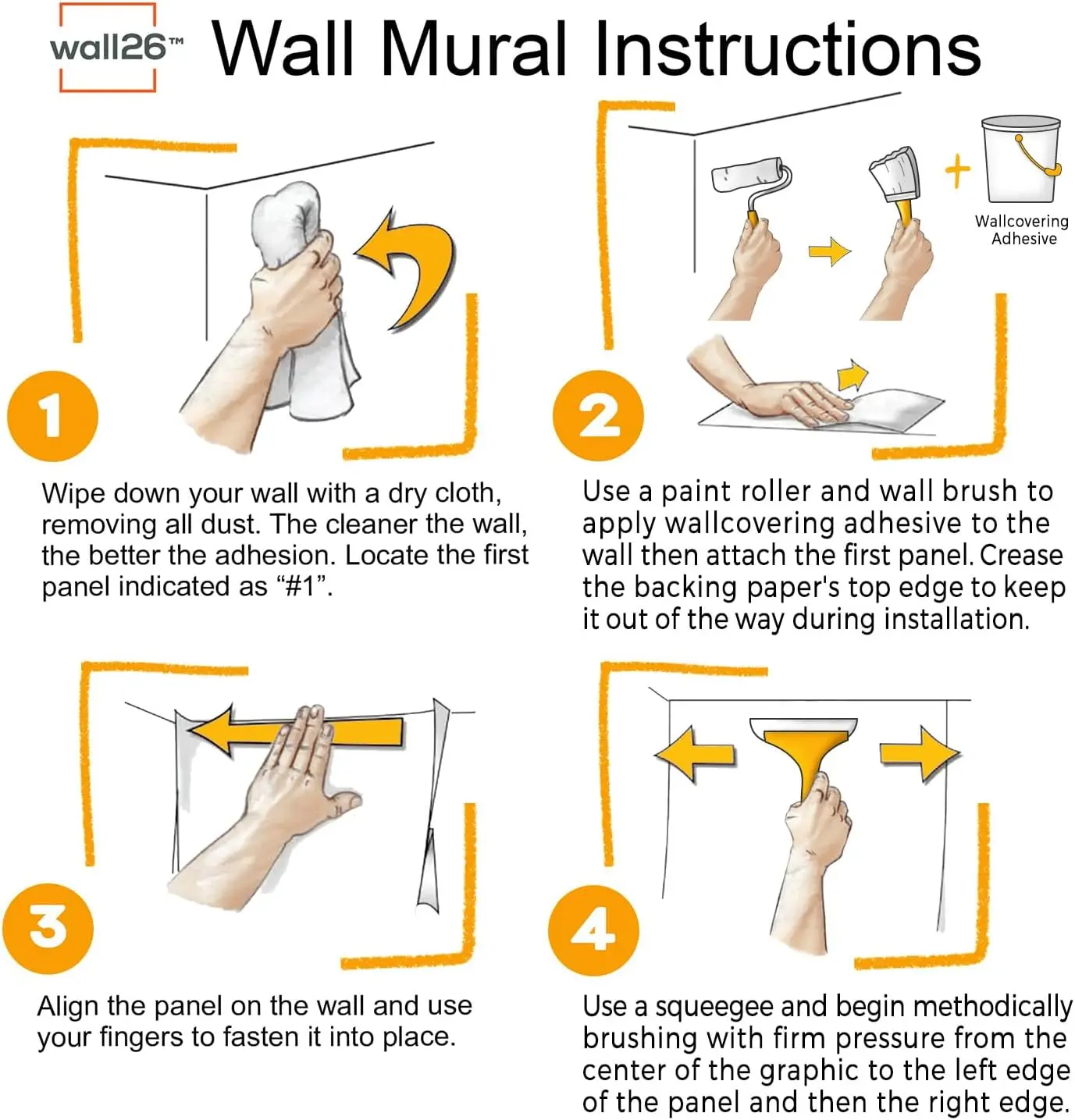 wall26™ Wall Mural Instructions

1

Wipe down your wall with a dry cloth, removing all dust. The cleaner the wall, the better the adhesion. Locate the first panel indicated as “#1”.

Wallcovering Adhesive

2

Use a paint roller and wall brush to apply wallcovering adhesive to the wall then attach the first panel. Crease the backing paper's top edge to keep it out of the way during installation.

3

Align the panel on the wall and use your fingers to fasten it into place.

4

Use a squeegee and begin methodically brushing with firm pressure from the center of the graphic to the left edge of the panel and then the right edge.