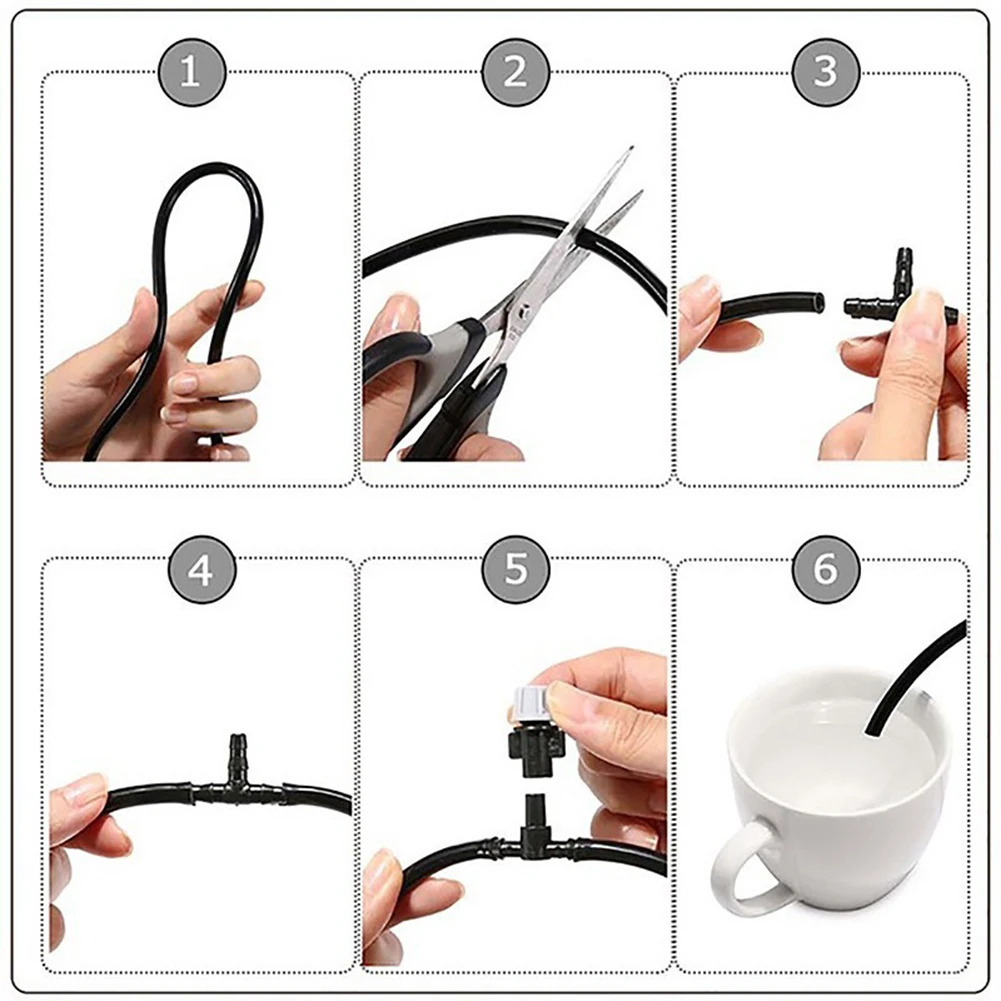 1

2

3

4

5

6