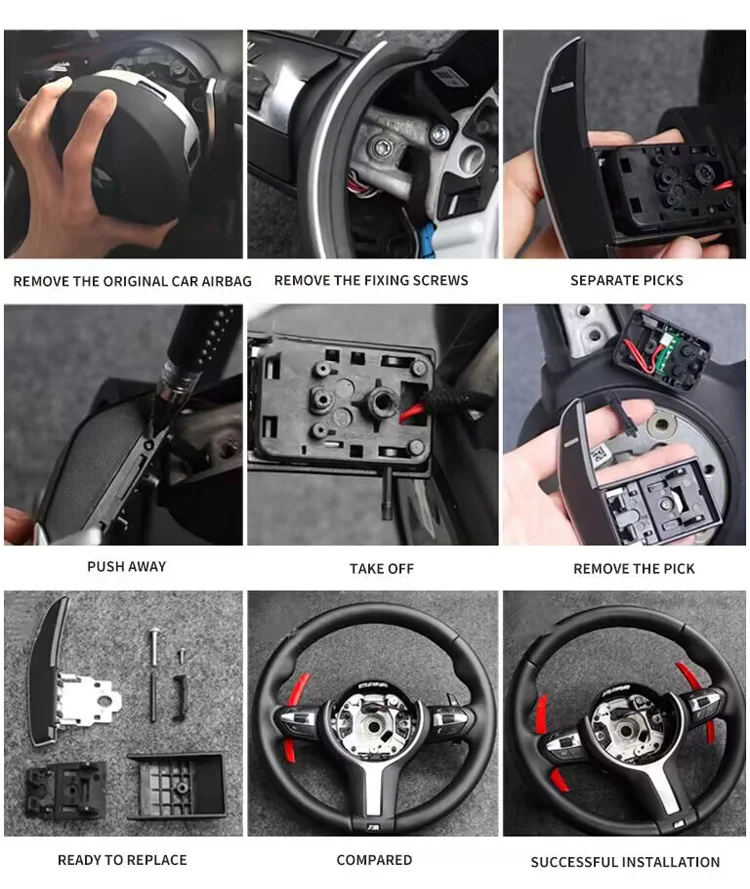 REMOVE THE ORIGINAL CAR AIRBAG

REMOVE THE FIXING SCREWS

SEPARATE PICKS

PUSH AWAY

TAKE OFF

REMOVE THE PICK

READY TO REPLACE

COMPARED

SUCCESSFUL INSTALLATION