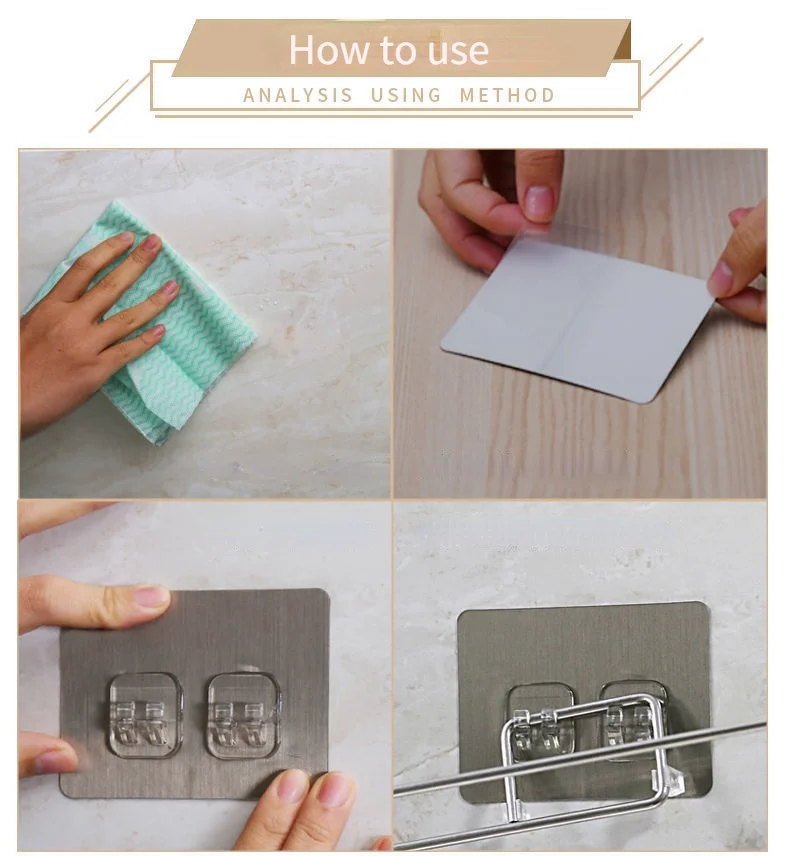 How to use

ANALYSIS USING METHOD