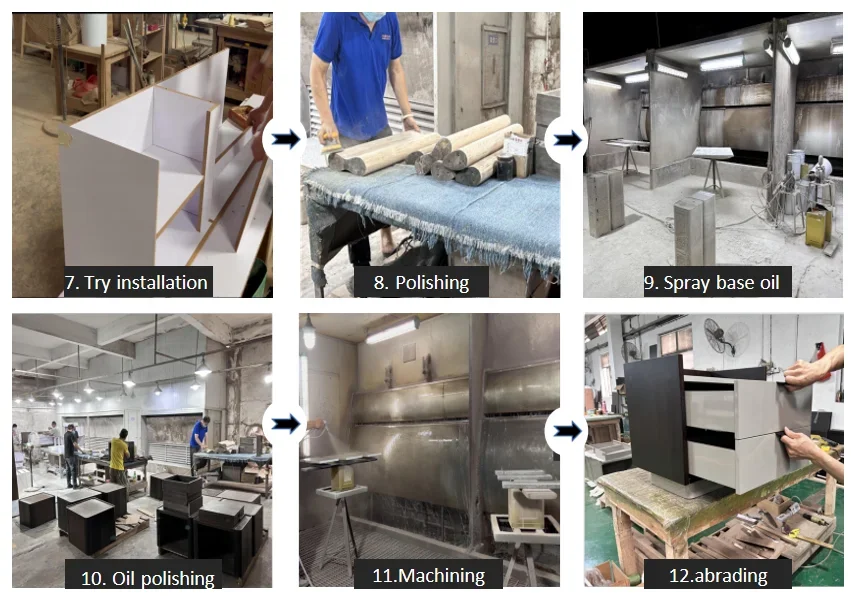 7. Try installation

8. Polishing

9. Spray base oil

10. Oil polishing

11.Machining

12.abrading