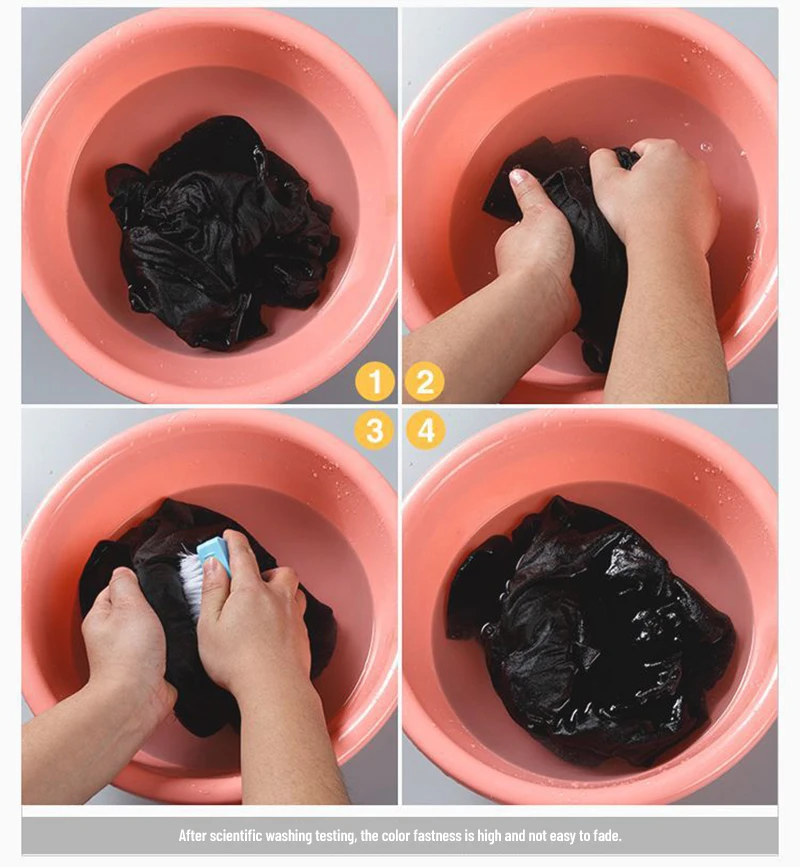 1 2
3 4
After scientific washing testing, the color fastness is high and not easy to fade.