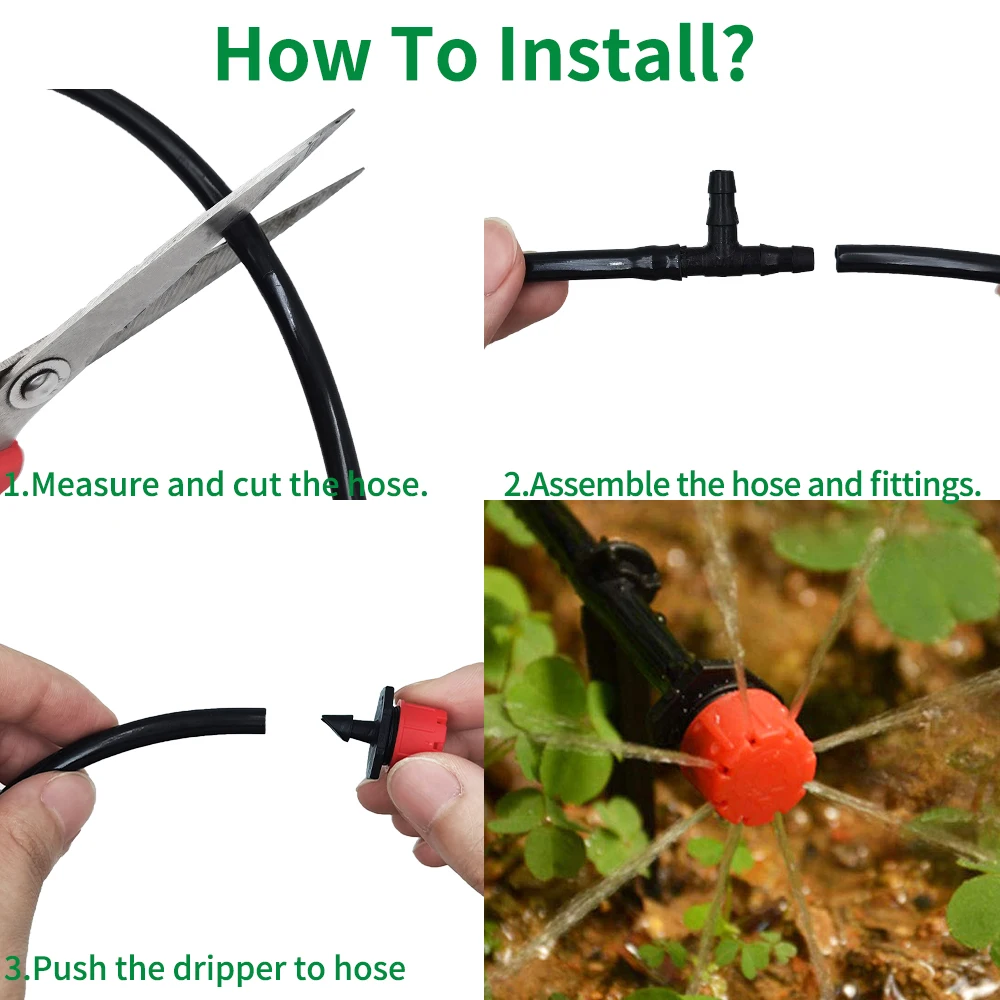 How To Install?

1.Measure and cut the hose.

2.Assemble the hose and fittings.

3.Push the dripper to hose