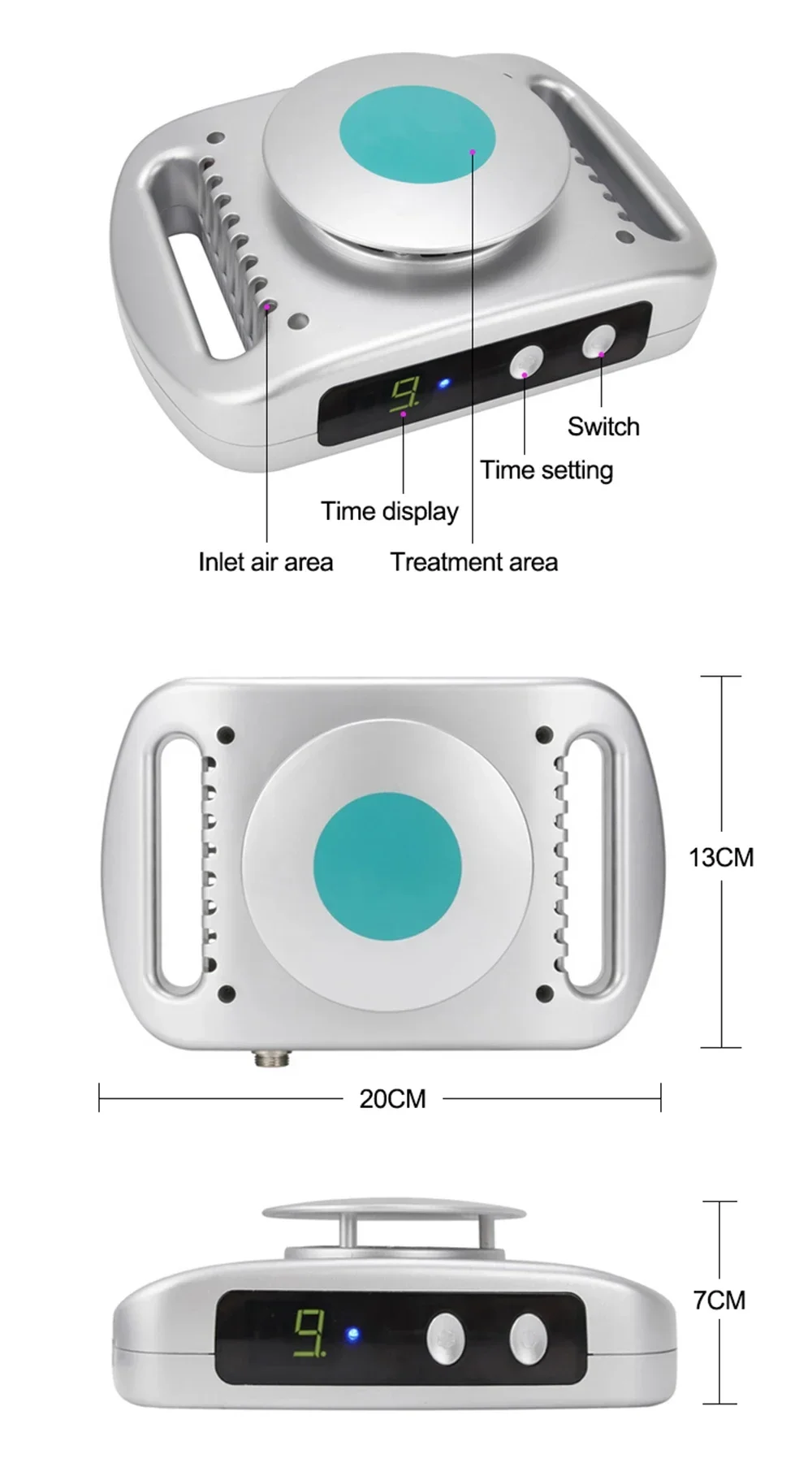 9.

Switch

Time setting

Time display

Inlet air area

Treatment area

13CM

20CM

9.

7CM