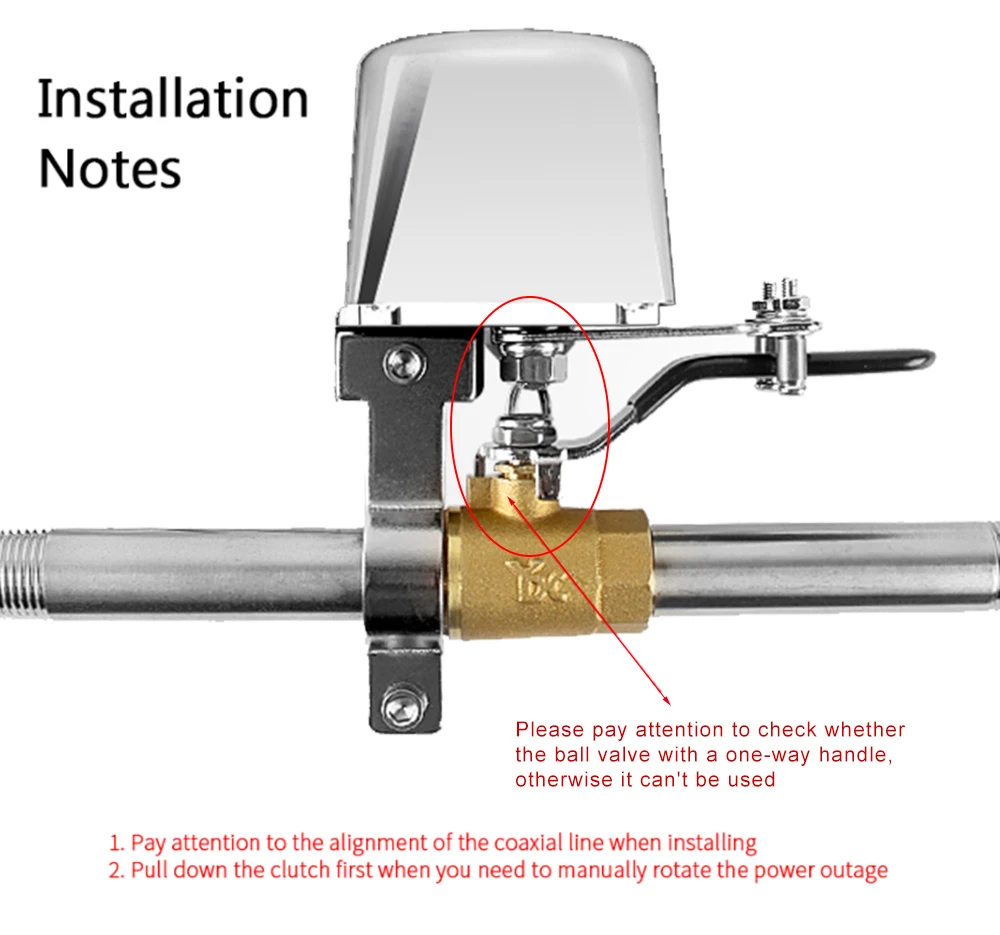 Installation Notes

Please pay attention to check whether the ball valve with a one-way handle, otherwise it can't be used

1. Pay attention to the alignment of the coaxial line when installing
2. Pull down the clutch first when you need to manually rotate the power outage