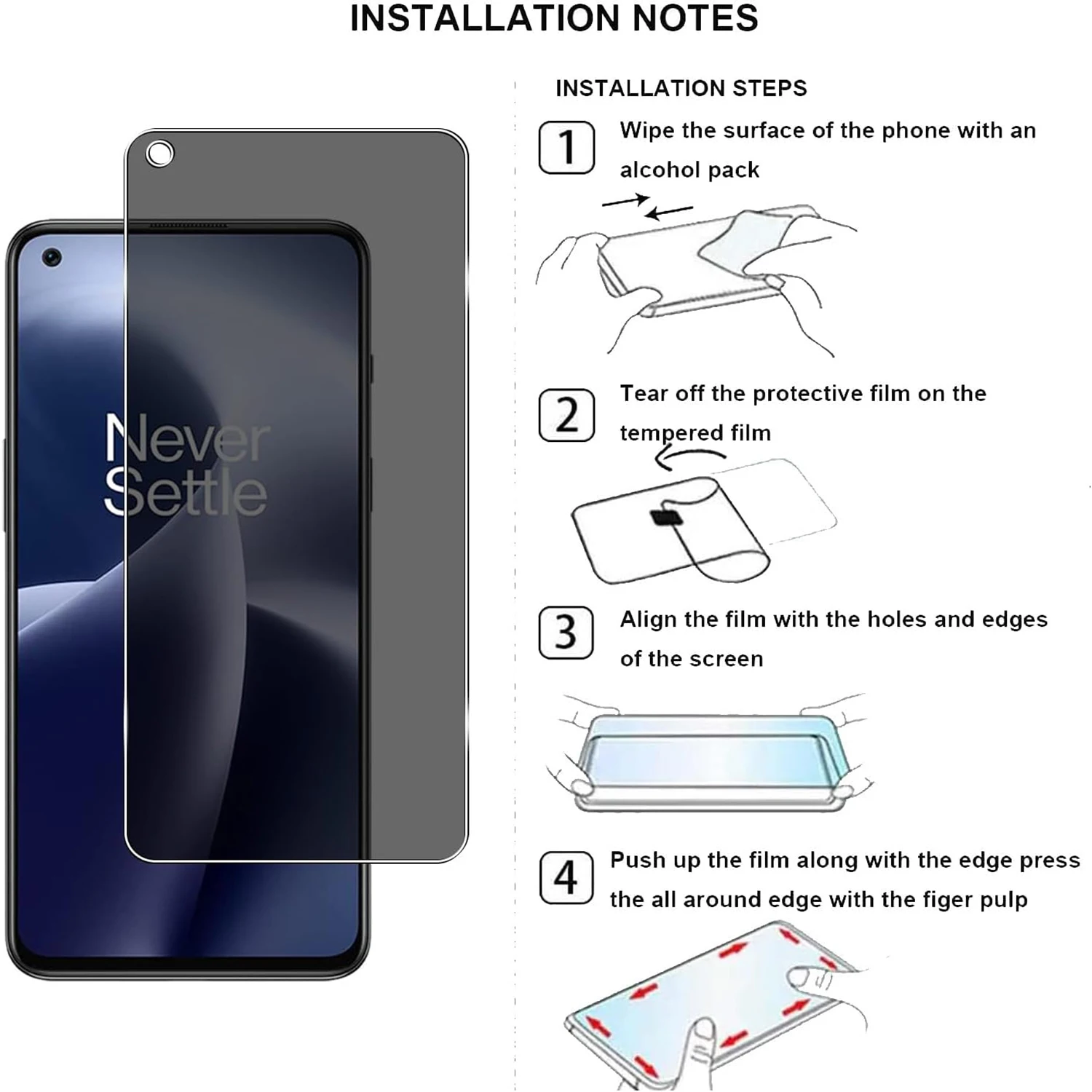 INSTALLATION NOTES

Never Settle

INSTALLATION STEPS

1 Wipe the surface of the phone with an alcohol pack

2 Tear off the protective film on the tempered film

3 Align the film with the holes and edges of the screen

4 Push up the film along with the edge press the all around edge with the figer pulp