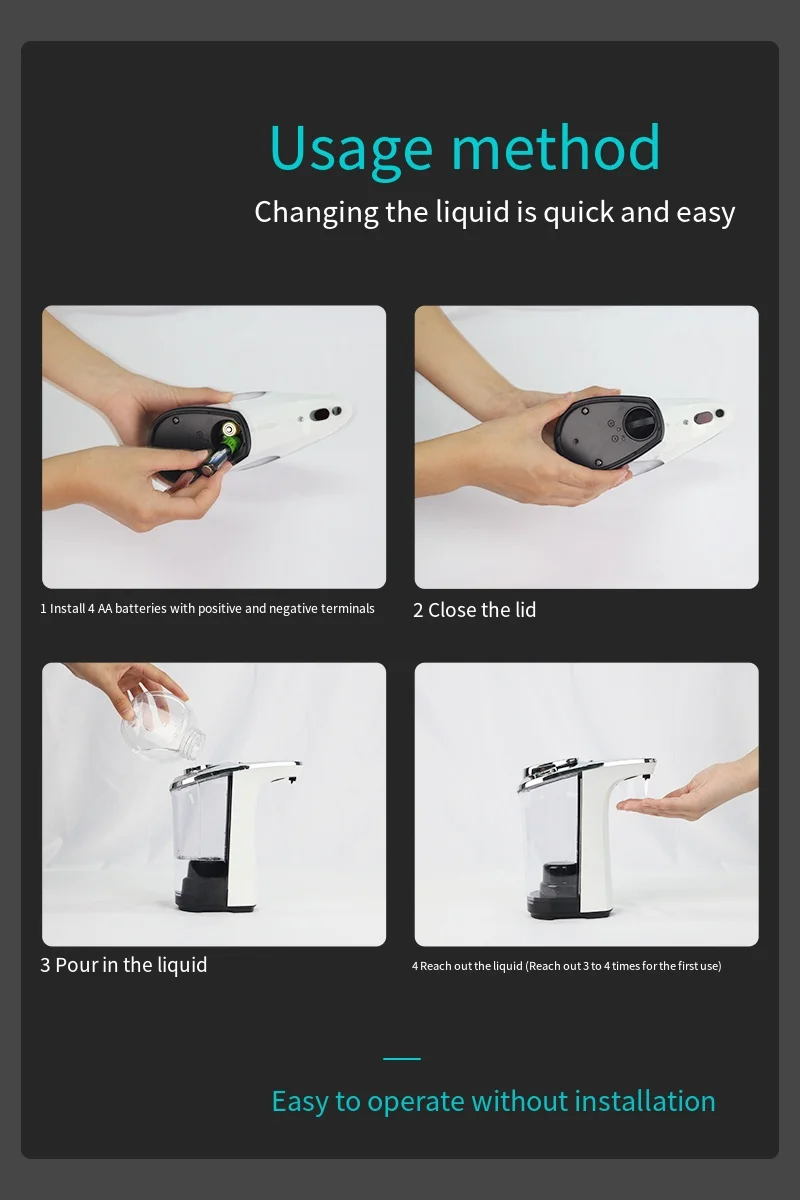 Usage method
Changing the liquid is quick and easy

1 Install 4 AA batteries with positive and negative terminals

2 Close the lid

3 Pour in the liquid

4 Reach out the liquid (Reach out 3 to 4 times for the first use)

Easy to operate without installation