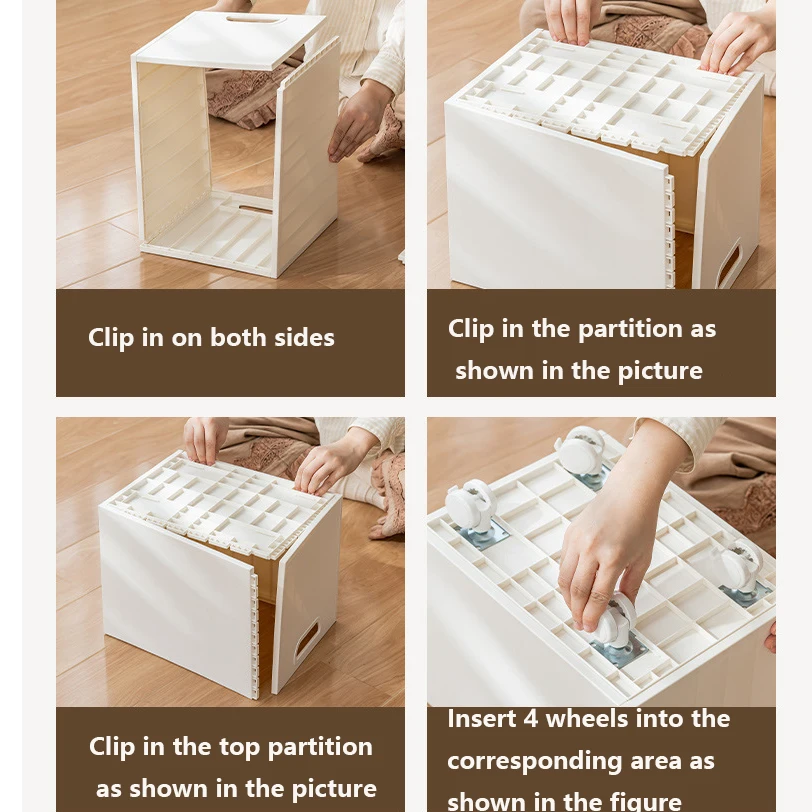 Clip in on both sides

Clip in the partition as shown in the picture

Clip in the top partition as shown in the picture

Insert 4 wheels into the corresponding area as shown in the figure