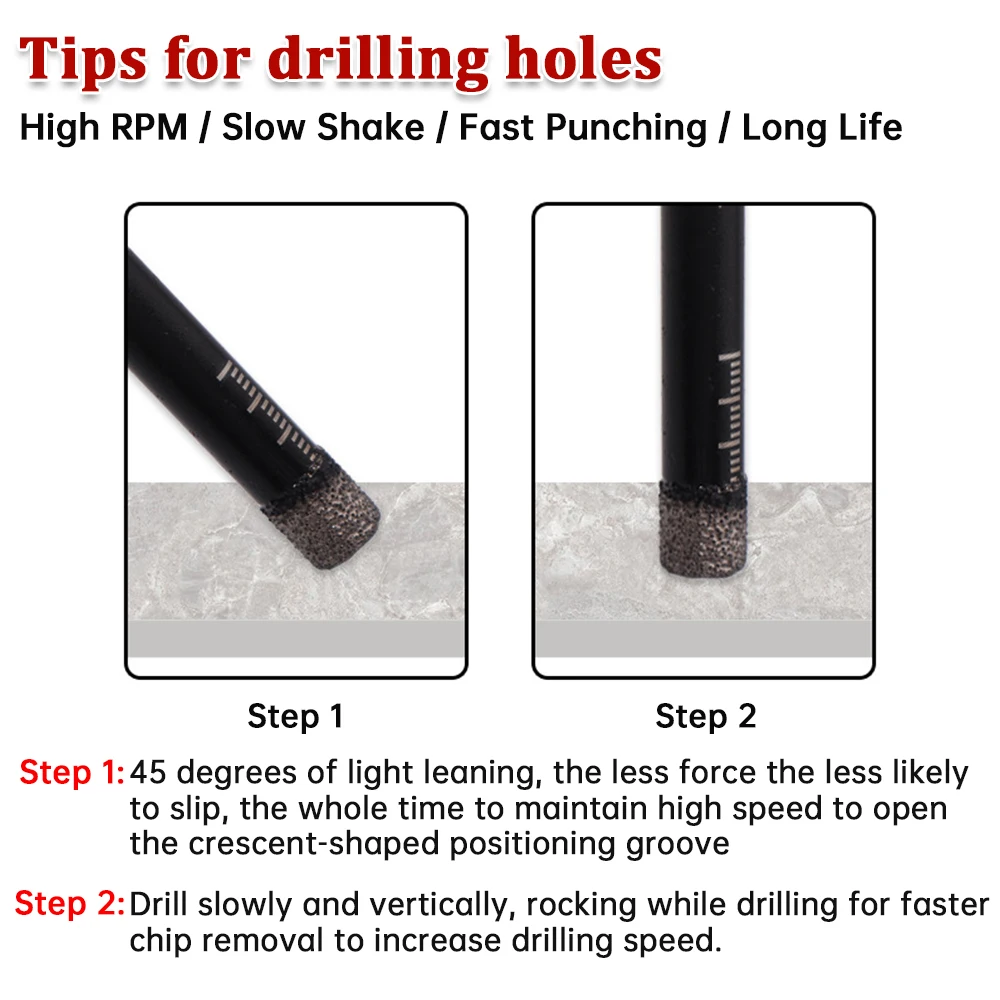 Tips for drilling holes

High RPM / Slow Shake / Fast Punching / Long Life

Step 1

Step 2

Step 1: 45 degrees of light leaning, the less force the less likely to slip, the whole time to maintain high speed to open the crescent-shaped positioning groove

Step 2: Drill slowly and vertically, rocking while drilling for faster chip removal to increase drilling speed.