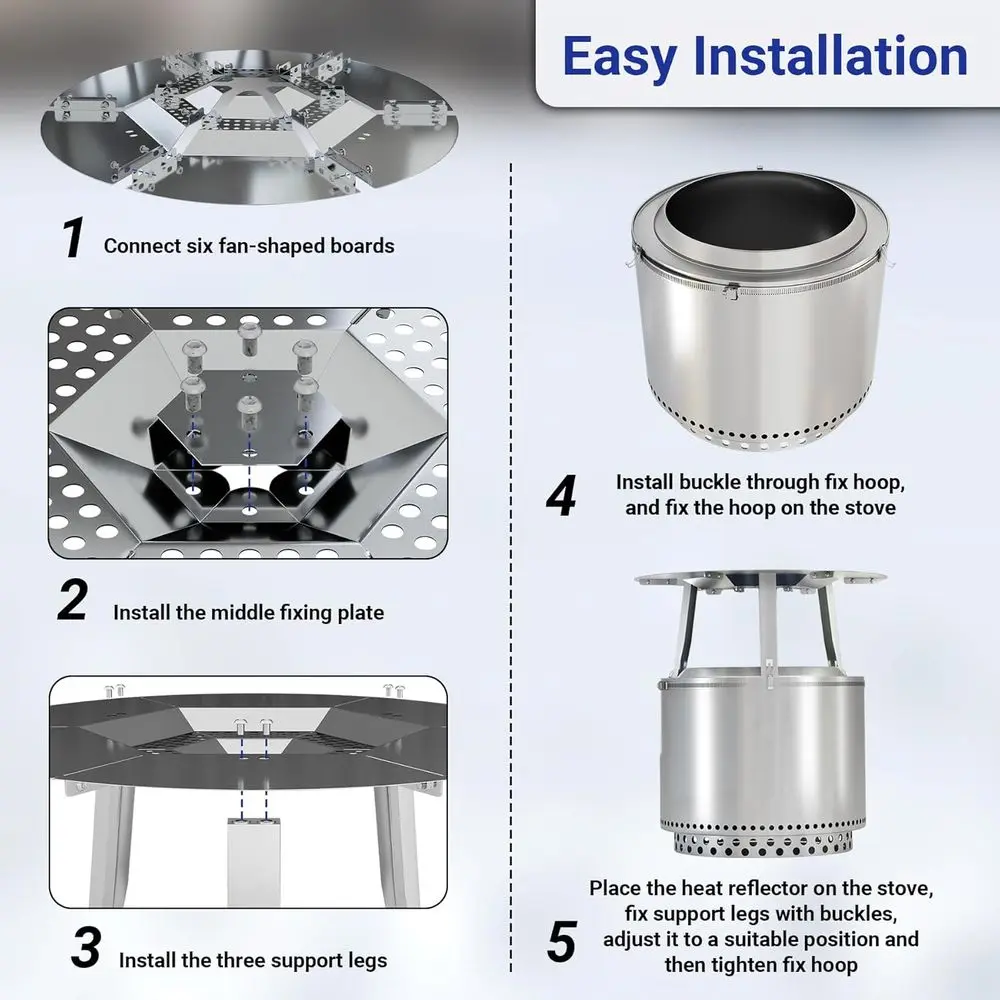 Easy Installation

1 Connect six fan-shaped boards

2 Install the middle fixing plate

3 Install the three support legs

4 Install buckle through fix hoop, and fix the hoop on the stove

5 Place the heat reflector on the stove, fix support legs with buckles, adjust it to a suitable position and then tighten fix hoop