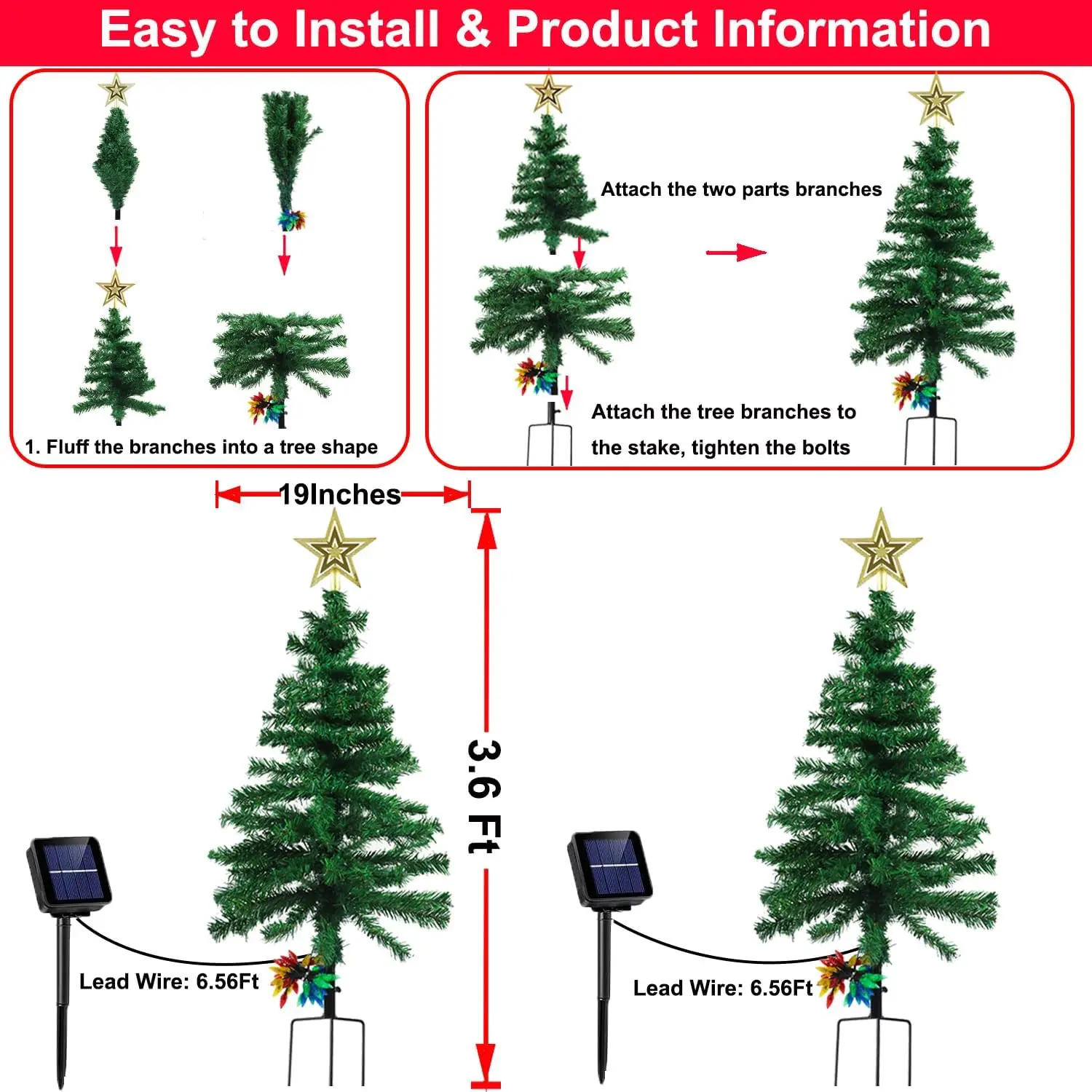 Easy to Install & Product Information

1. Fluff the branches into a tree shape

Attach the two parts branches

Attach the tree branches to the stake, tighten the bolts

19Inches

3.6 Ft

Lead Wire: 6.56Ft

Lead Wire: 6.56Ft