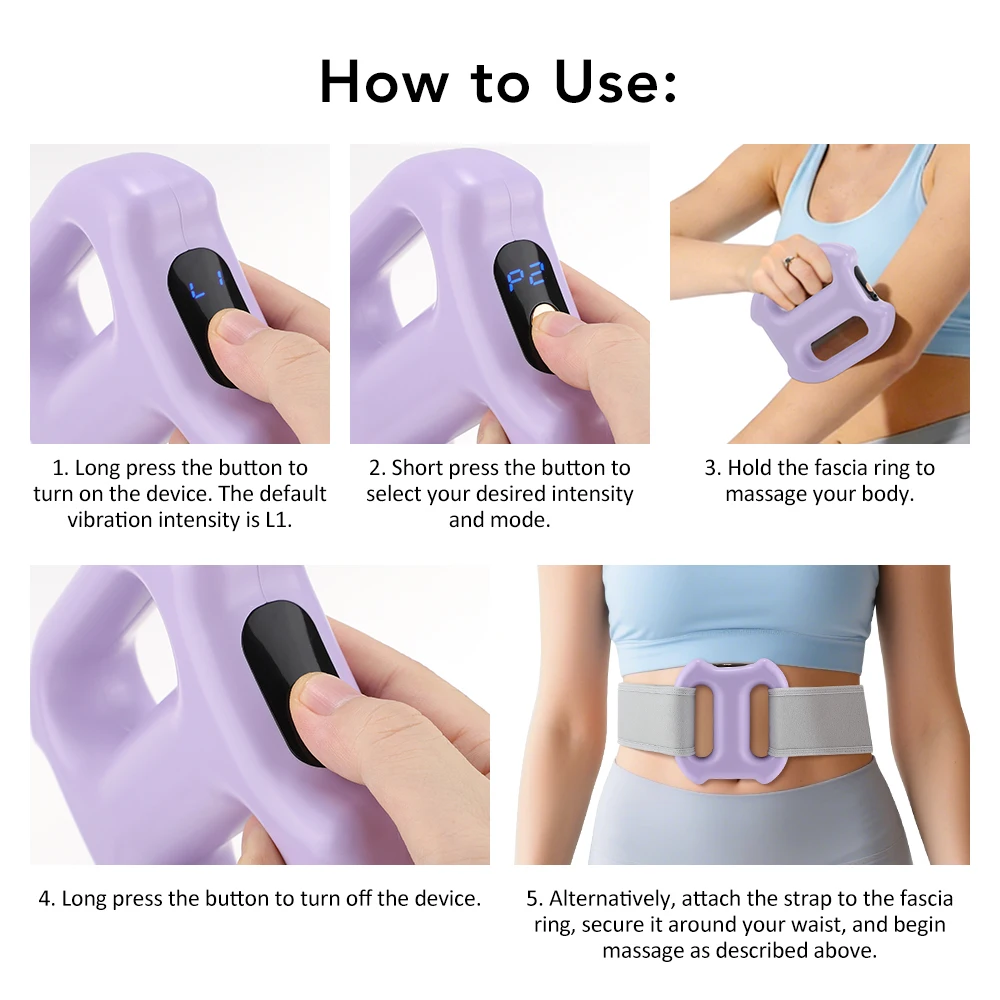 How to Use:

L1

P2

1. Long press the button to turn on the device. The default vibration intensity is L1.

2. Short press the button to select your desired intensity and mode.

3. Hold the fascia ring to massage your body.

4. Long press the button to turn off the device.

5. Alternatively, attach the strap to the fascia ring, secure it around your waist, and begin massage as described above.