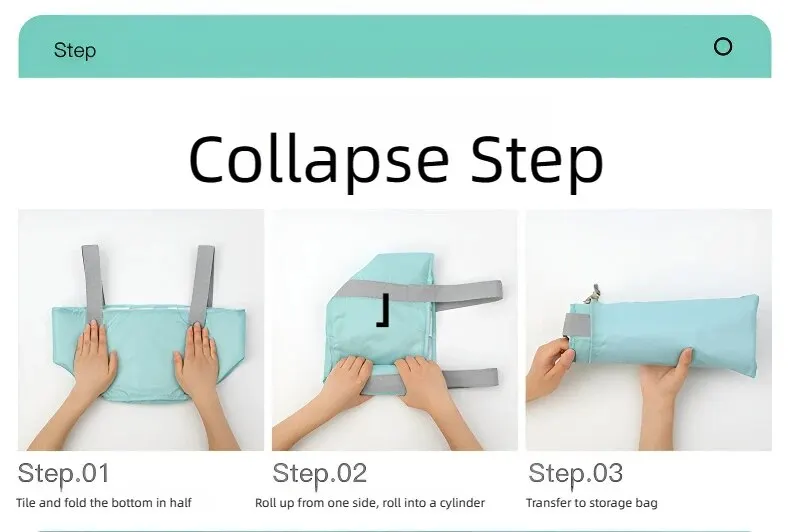 Step

Collapse Step

Step.01
Tile and fold the bottom in half

Step.02
Roll up from one side, roll into a cylinder

Step.03
Transfer to storage bag