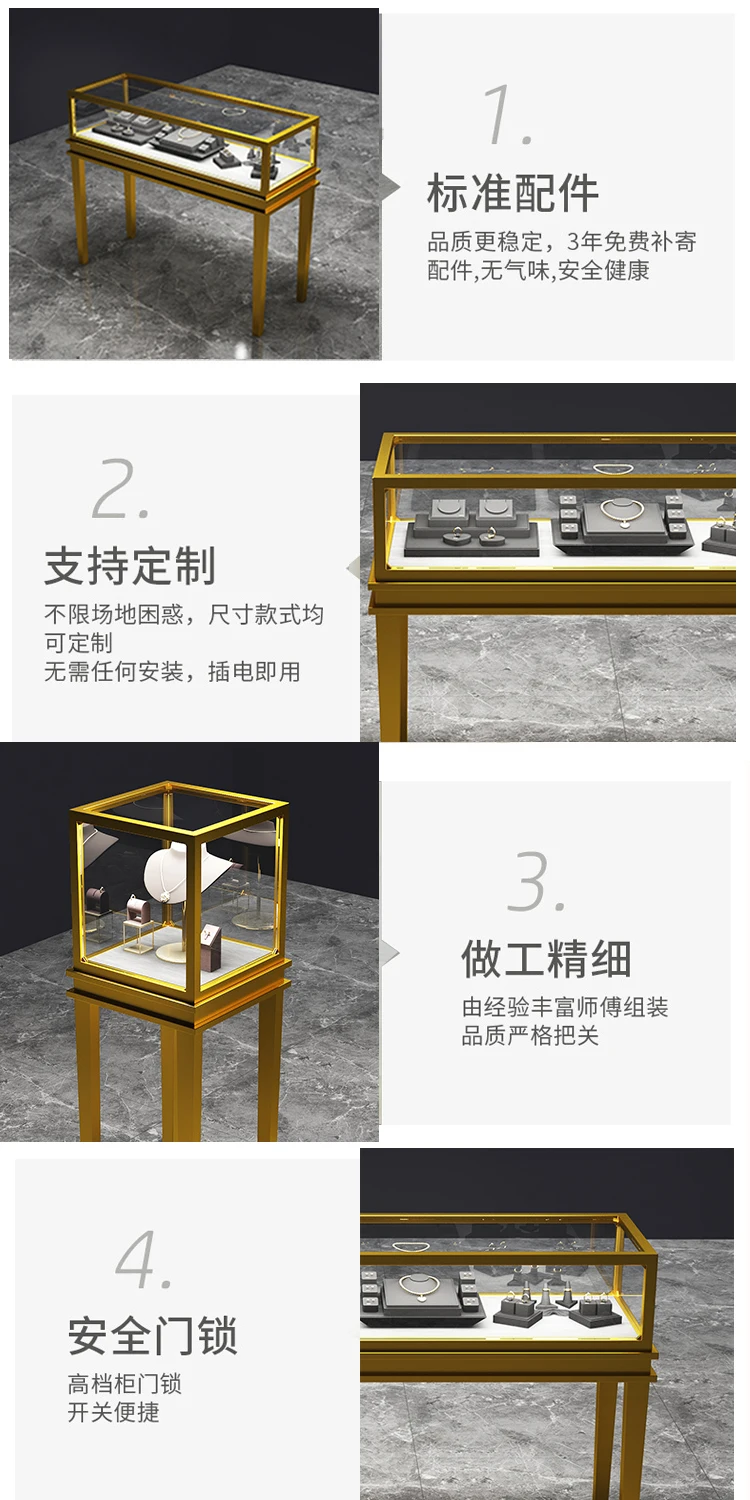 1.

标准配件

品质更稳定，3年免费补寄配件,无气味,安全健康

2.

支持定制

不限场地困惑，尺寸款式均可定制
无需任何安装，插电即用

3.

做工精细

由经验丰富师傅组装
品质严格把关

4.

安全门锁

高档柜门锁
开关便捷