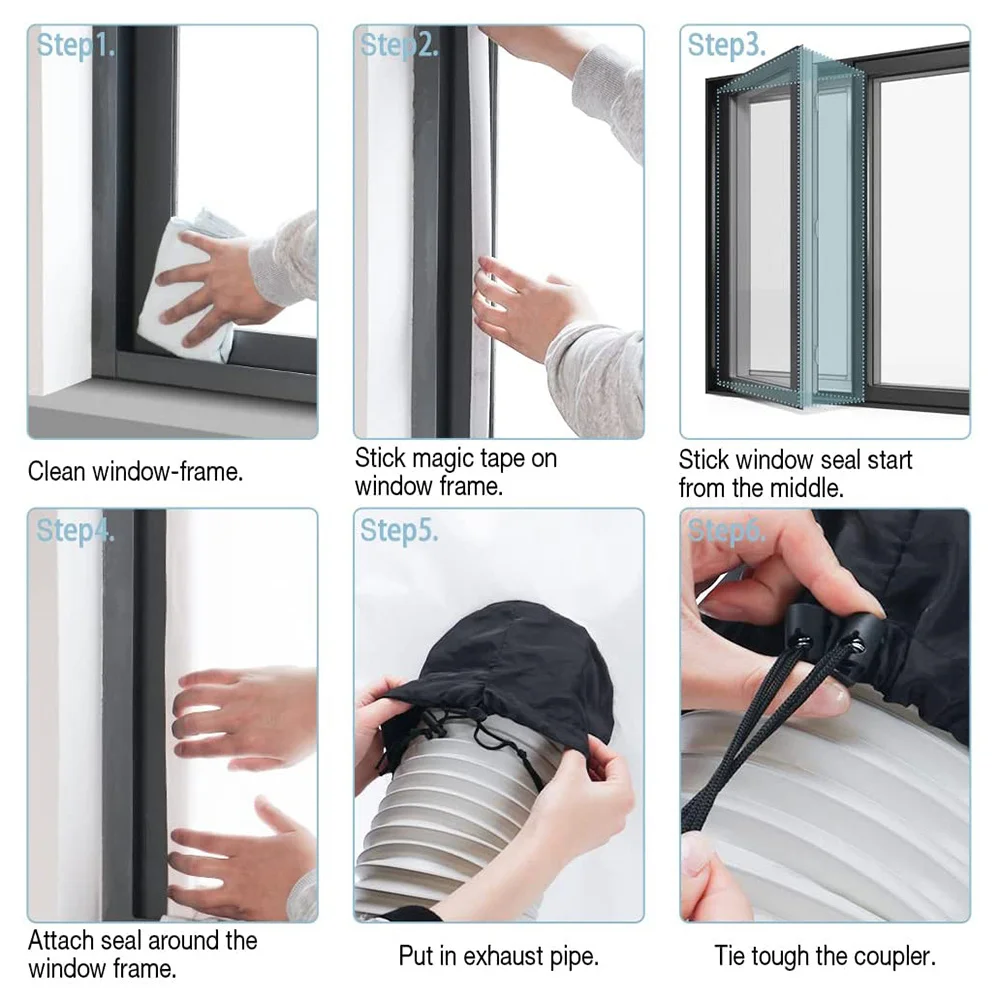 Step1.

Clean window-frame.

Step2.

Stick magic tape on window frame.

Step3.

Stick window seal start from the middle.

Step4.

Attach seal around the window frame.

Step5.

Put in exhaust pipe.

Step6.

Tie tough the coupler.