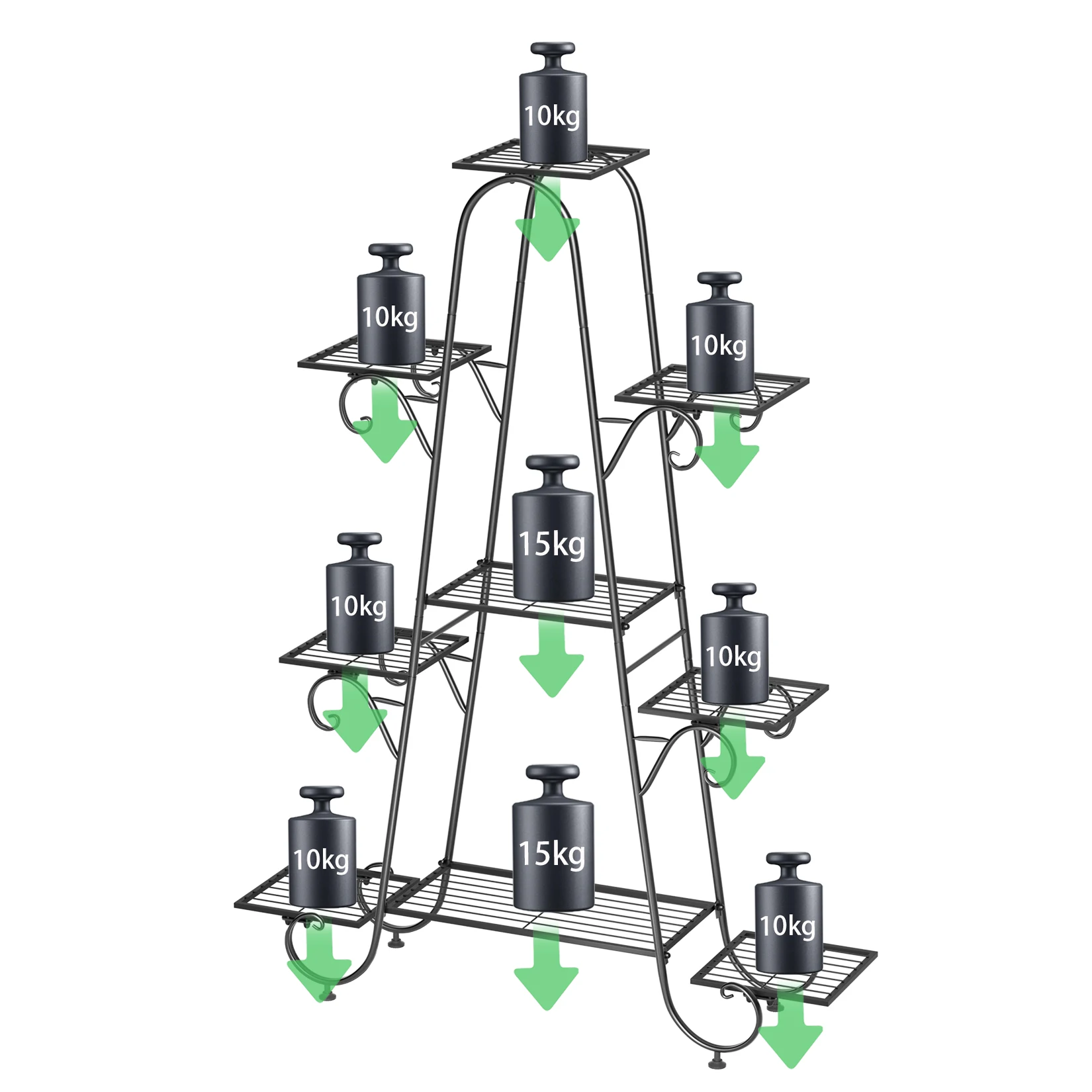 10kg

10kg

10kg

15kg

10kg

10kg

10kg

15kg

10kg