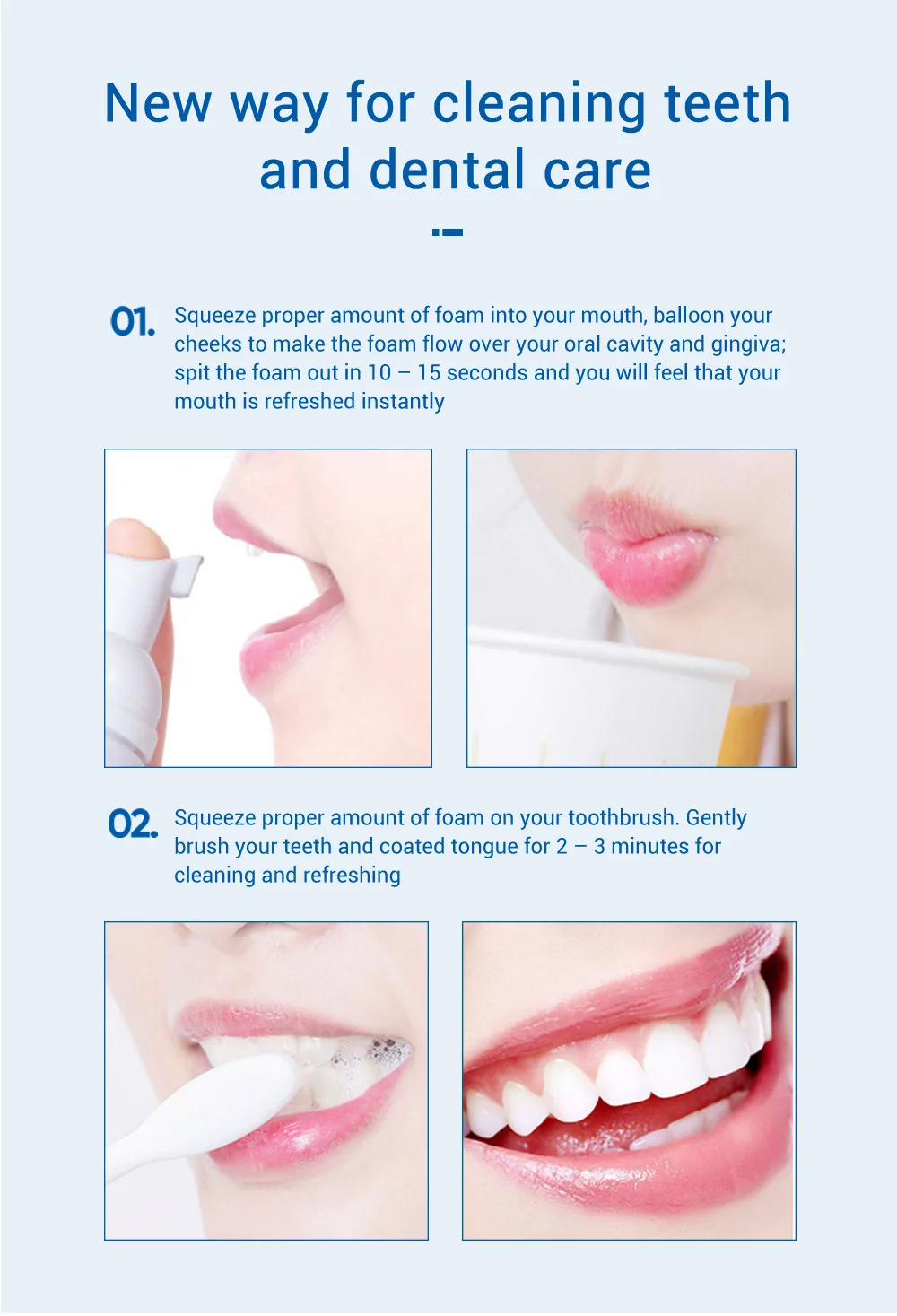 New way for cleaning teeth and dental care

01. Squeeze proper amount of foam into your mouth, balloon your cheeks to make the foam flow over your oral cavity and gingiva; spit the foam out in 10 – 15 seconds and you will feel that your mouth is refreshed instantly

02. Squeeze proper amount of foam on your toothbrush. Gently brush your teeth and coated tongue for 2 – 3 minutes for cleaning and refreshing