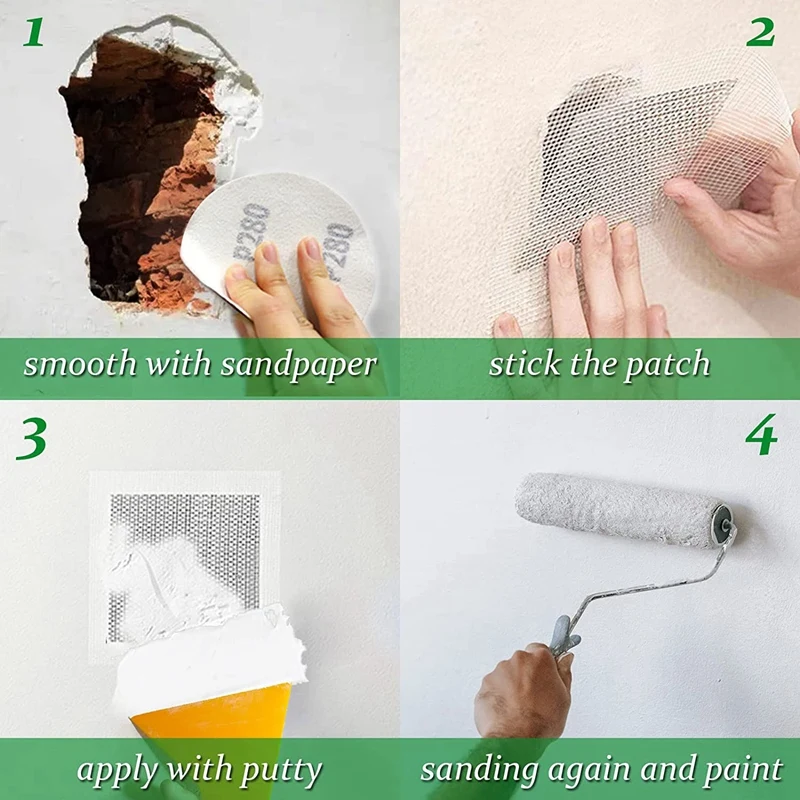 1

P280

P280

smooth with sandpaper

2

stick the patch

3

apply with putty

4

sanding again and paint