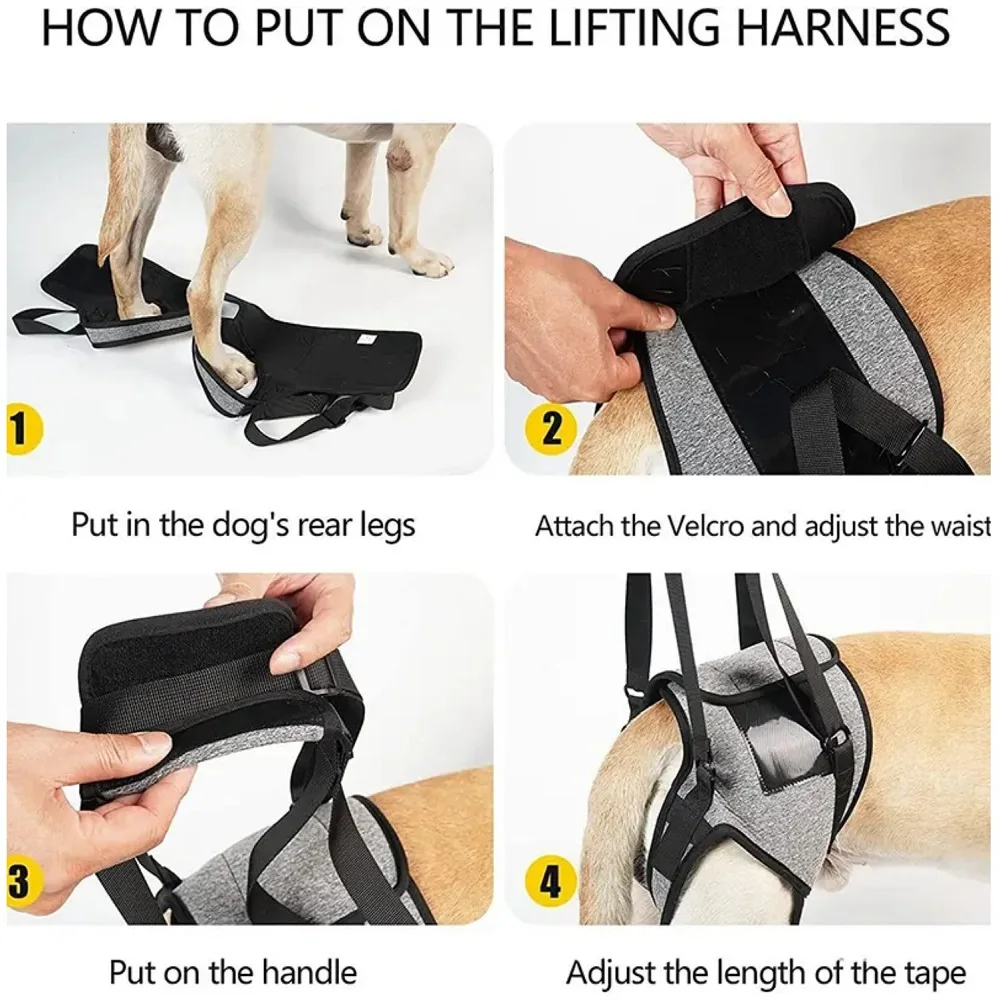 HOW TO PUT ON THE LIFTING HARNESS

1

Put in the dog's rear legs

2

Attach the Velcro and adjust the waist

3

Put on the handle

4

Adjust the length of the tape