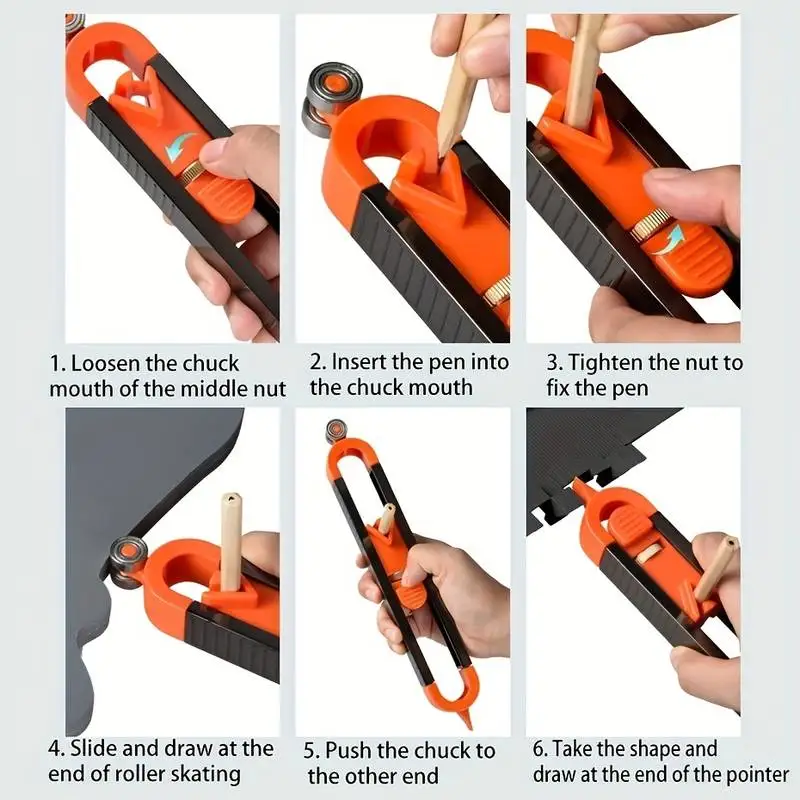 1. Loosen the chuck mouth of the middle nut

2. Insert the pen into the chuck mouth

3. Tighten the nut to fix the pen

4. Slide and draw at the end of roller skating

5. Push the chuck to the other end

6. Take the shape and draw at the end of the pointer