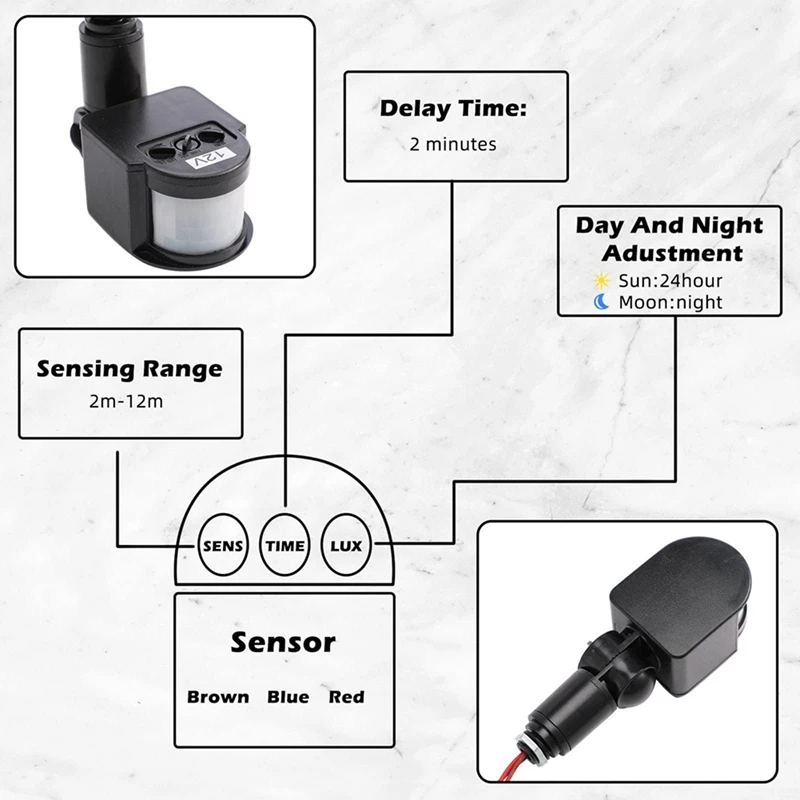 12V

Delay Time:
2 minutes

Day And Night Adustment
Sun:24hour
Moon:night

Sensing Range
2m-12m

SENS TIME LUX

Sensor
Brown Blue Red