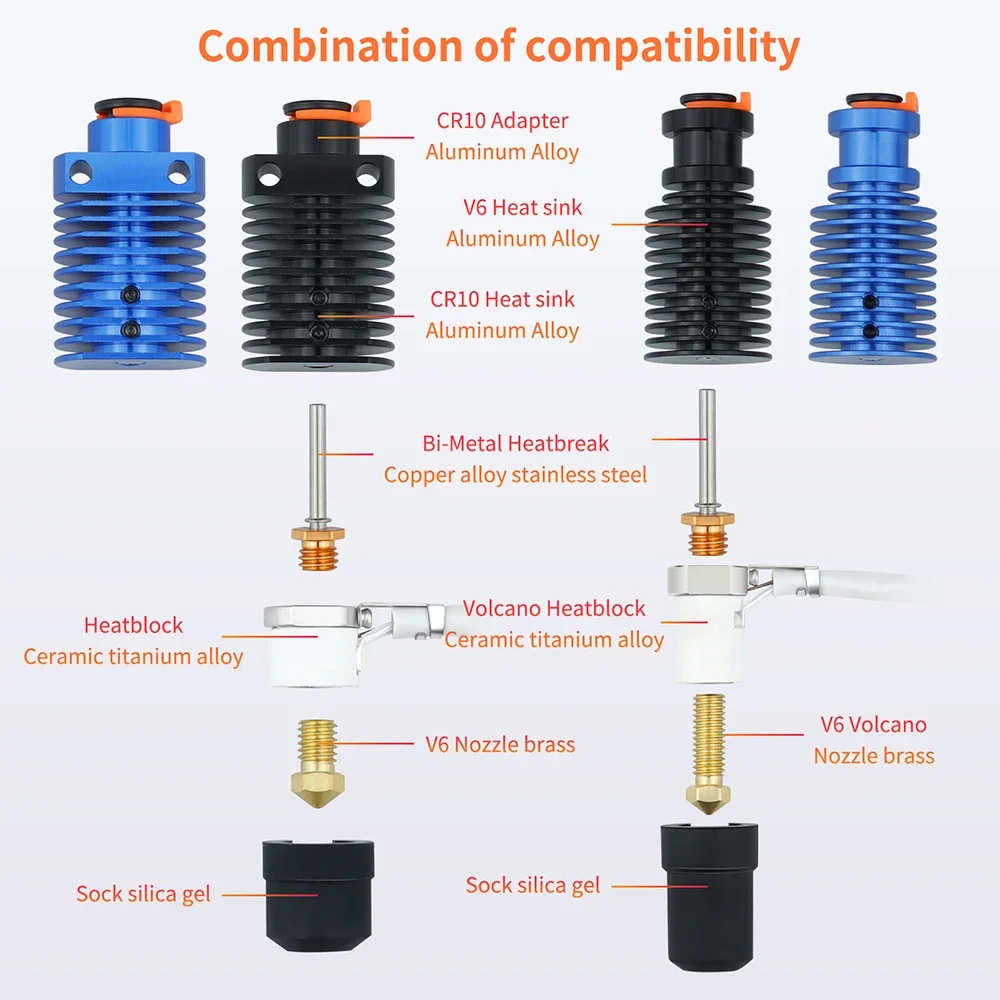 Combination of compatibility

CR10 Adapter
Aluminum Alloy

V6 Heat sink
Aluminum Alloy

CR10 Heat sink
Aluminum Alloy

Bi-Metal Heatbreak
Copper alloy stainless steel

Heatblock
Ceramic titanium alloy

Volcano Heatblock
Ceramic titanium alloy

V6 Nozzle brass

V6 Volcano
Nozzle brass

Sock silica gel

Sock silica gel