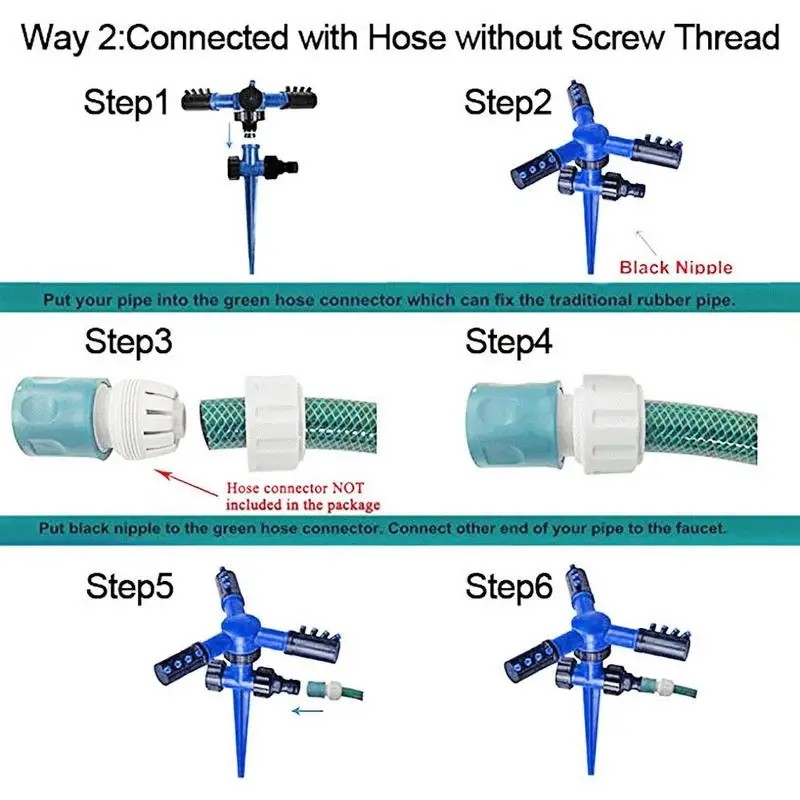 Way 2:Connected with Hose without Screw Thread

Step1

Step2

Black Nipple

Put your pipe into the green hose connector which can fix the traditional rubber pipe.

Step3

Step4

Hose connector NOT included in the package

Put black nipple to the green hose connector. Connect other end of your pipe to the faucet.

Step5

Step6