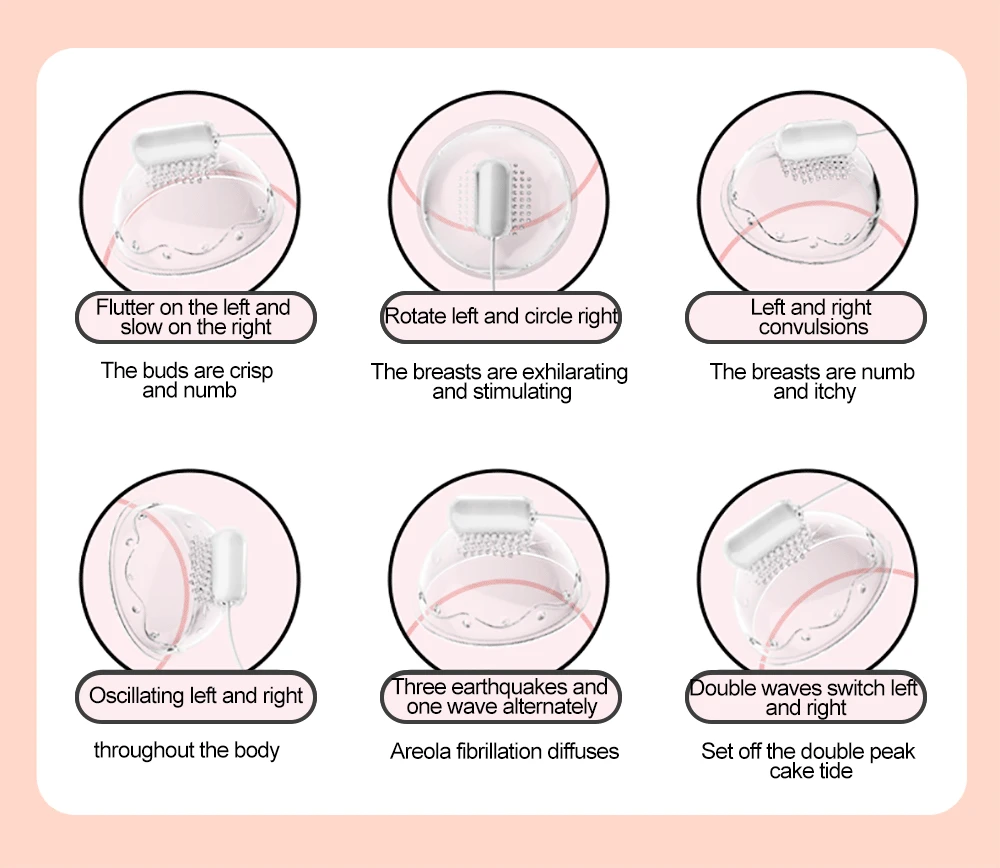 Flutter on the left and slow on the right

The buds are crisp and numb

Rotate left and circle right

The breasts are exhilarating and stimulating

Left and right convulsions

The breasts are numb and itchy

Oscillating left and right

throughout the body

Three earthquakes and one wave alternately

Areola fibrillation diffuses

Double waves switch left and right

Set off the double peak cake tide