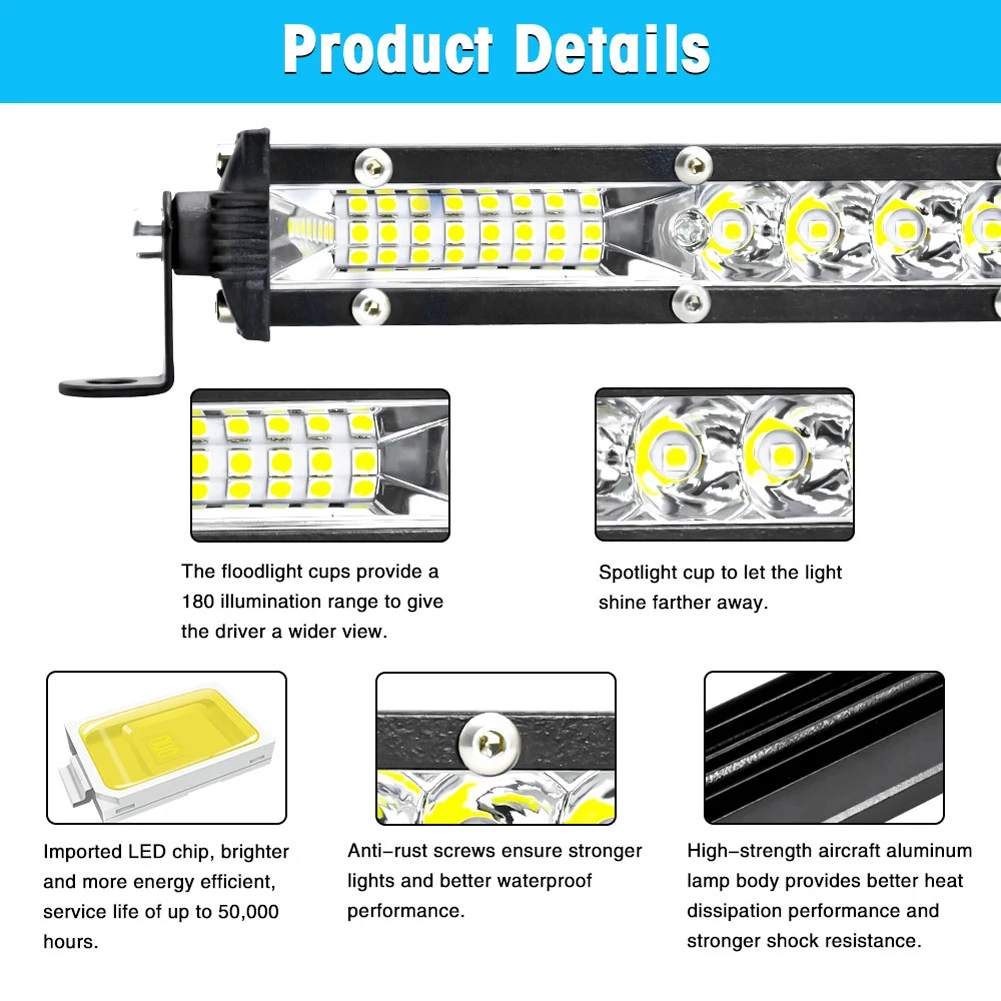 Product Details

The floodlight cups provide a 180 illumination range to give the driver a wider view.

Spotlight cup to let the light shine farther away.

Imported LED chip, brighter and more energy efficient, service life of up to 50,000 hours.

Anti-rust screws ensure stronger lights and better waterproof performance.

High-strength aircraft aluminum lamp body provides better heat dissipation performance and stronger shock resistance.